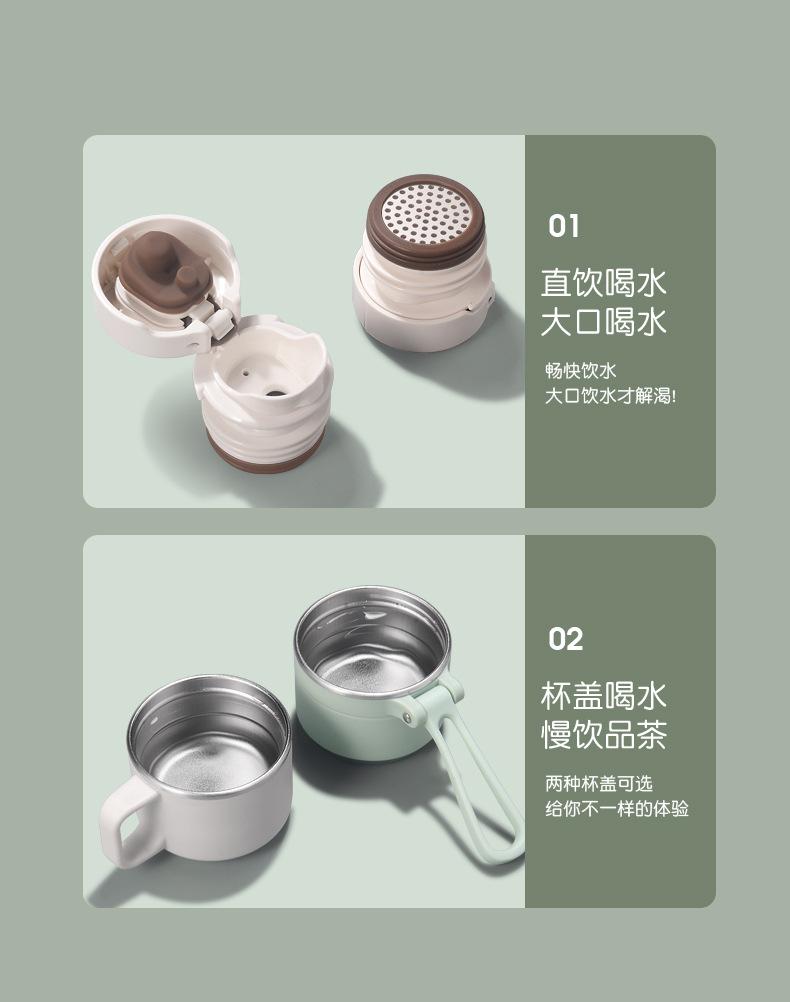 01

直饮喝水
大口喝水

畅快饮水
大口饮水才解渴!

02

杯盖喝水
慢饮品茶

两种杯盖可选
给你不一样的体验