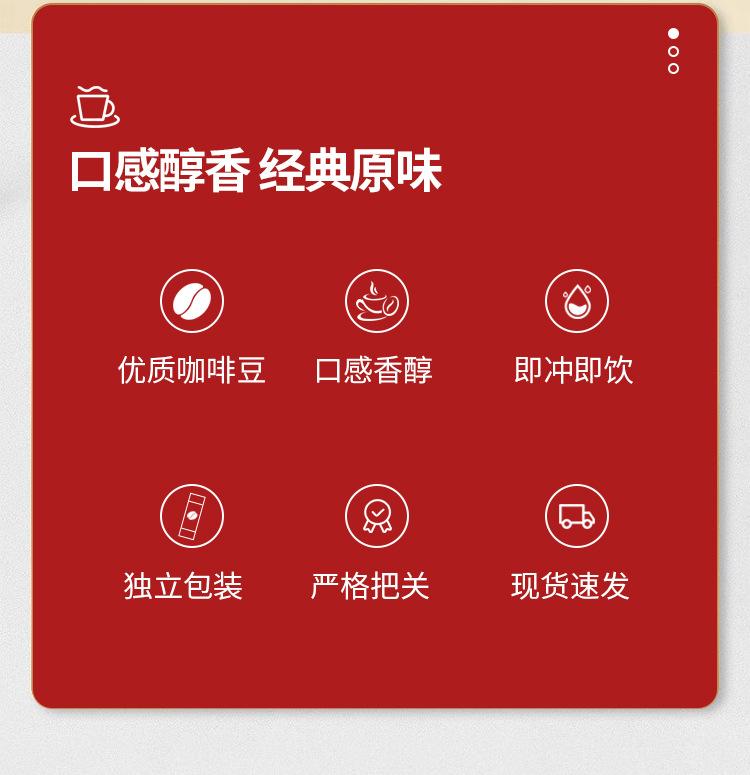 口感醇香 经典原味

优质咖啡豆

口感香醇

即冲即饮

独立包装

严格把关

现货速发