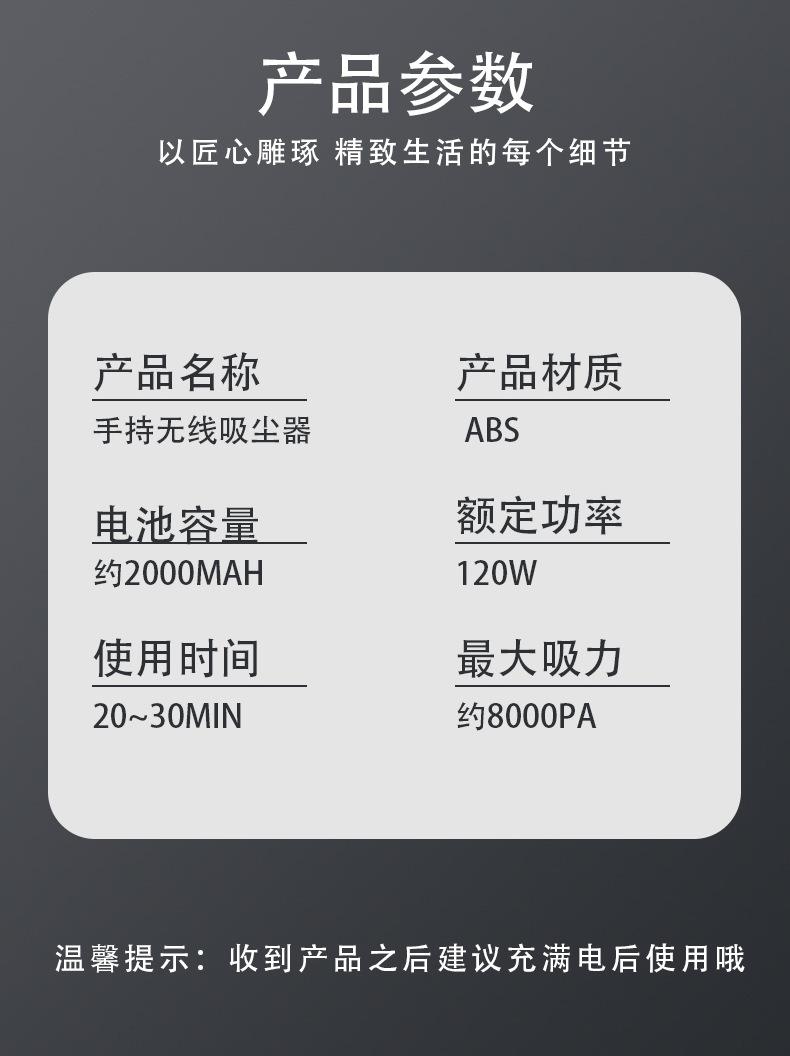 产品参数

以匠心雕琢 精致生活的每个细节

产品名称
手持无线吸尘器

电池容量
约2000MAH

使用时间
20~30MIN

产品材质
ABS

额定功率
120W

最大吸力
约8000PA

温馨提示：收到产品之后建议充满电后使用哦