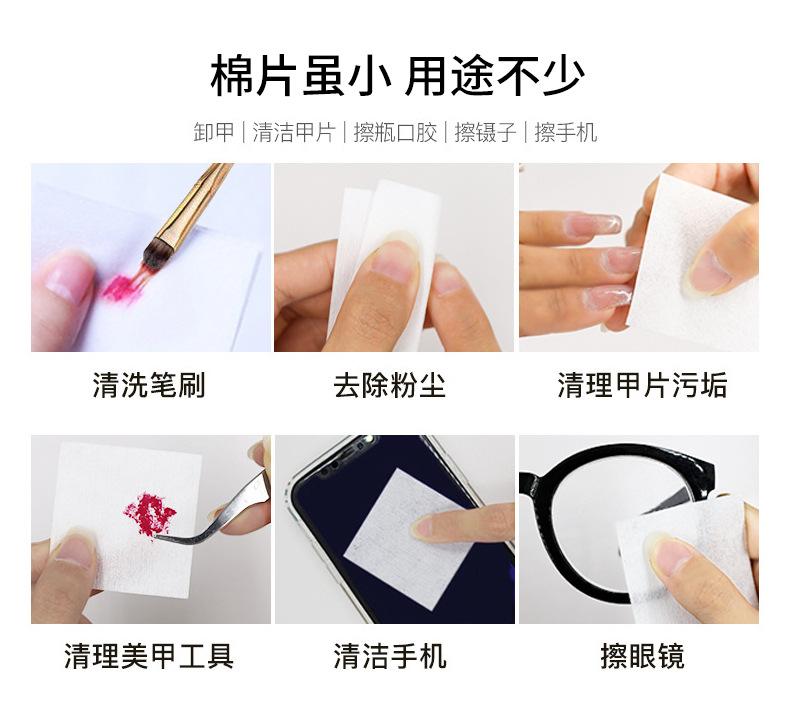 棉片虽小 用途不少

卸甲 | 清洁甲片 | 擦瓶口胶 | 擦镊子 | 擦手机

清洗笔刷

去除粉尘

清理甲片污垢

清理美甲工具

清洁手机

擦眼镜