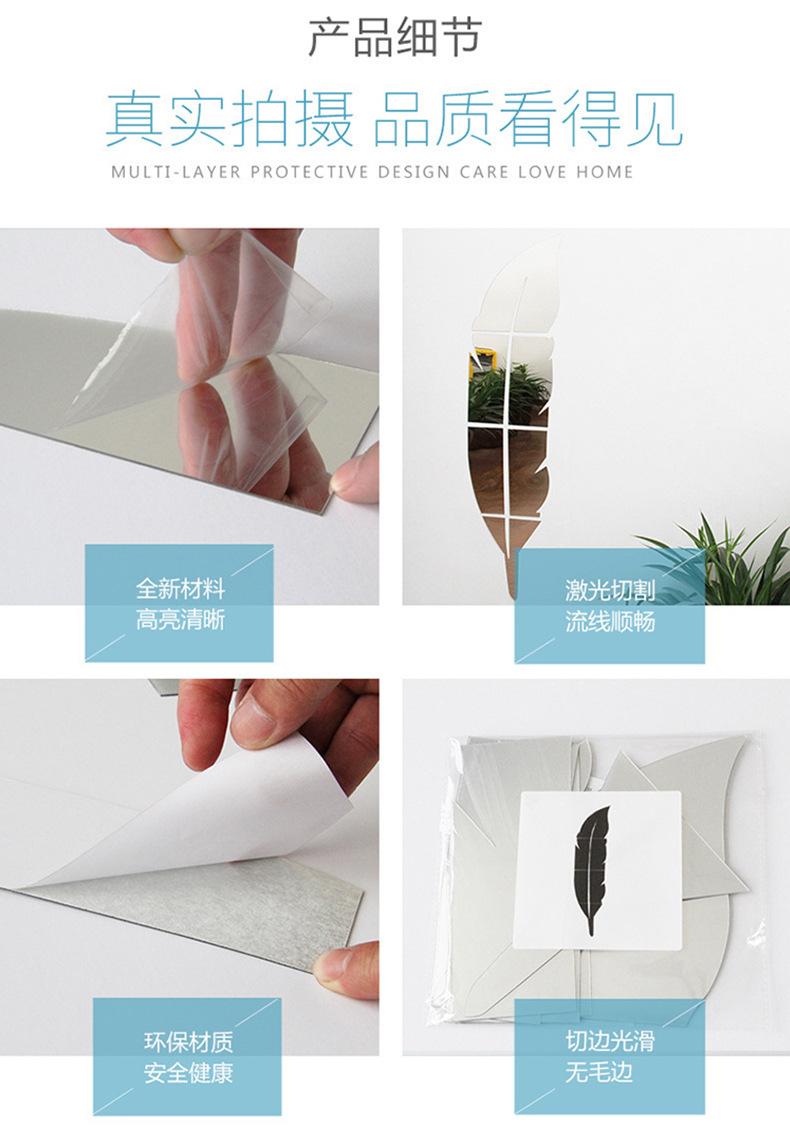 产品细节

真实拍摄 品质看得见

MULTI-LAYER PROTECTIVE DESIGN CARE LOVE HOME

全新材料
高亮清晰

激光切割
流线顺畅

环保材质
安全健康

切边光滑
无毛边