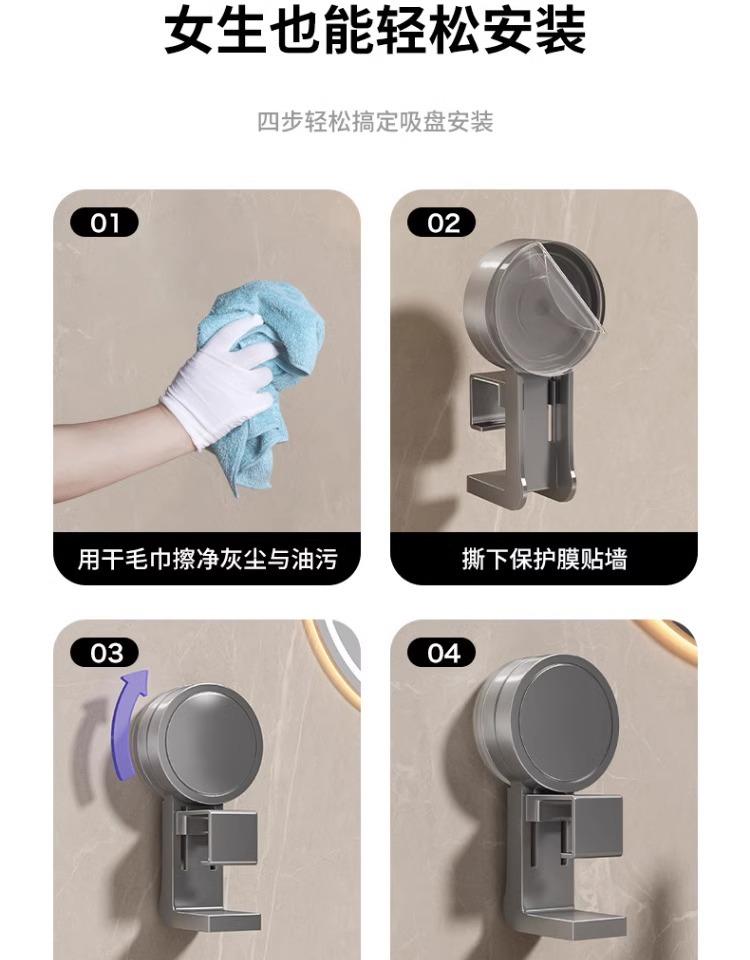 女生也能轻松安装

四步轻松搞定吸盘安装

01

用干毛巾擦净灰尘与油污

02

撕下保护膜贴墙

03

04