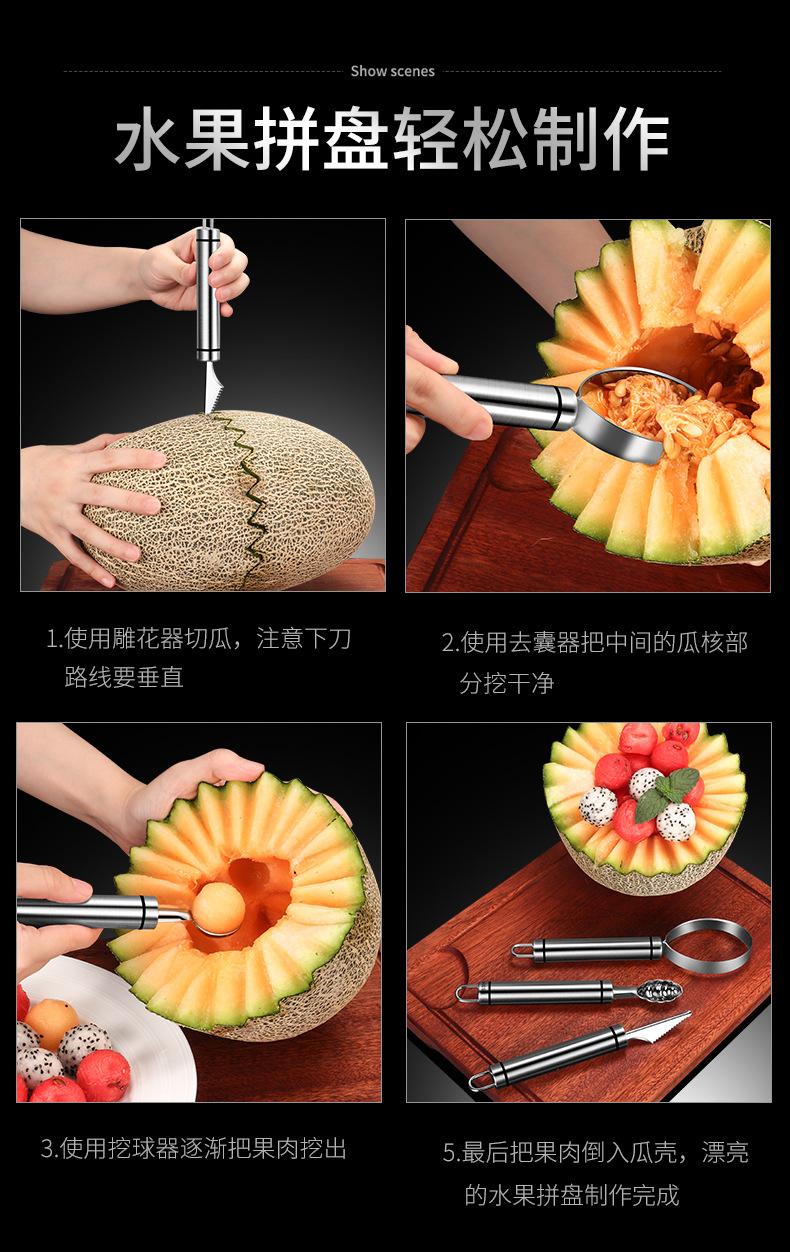 Show scenes

水果拼盘轻松制作

1.使用雕花器切瓜，注意下刀路线要垂直

2.使用去囊器把中间的瓜核部分挖干净

3.使用挖球器逐渐把果肉挖出

5.最后把果肉倒入瓜壳，漂亮的水果拼盘制作完成