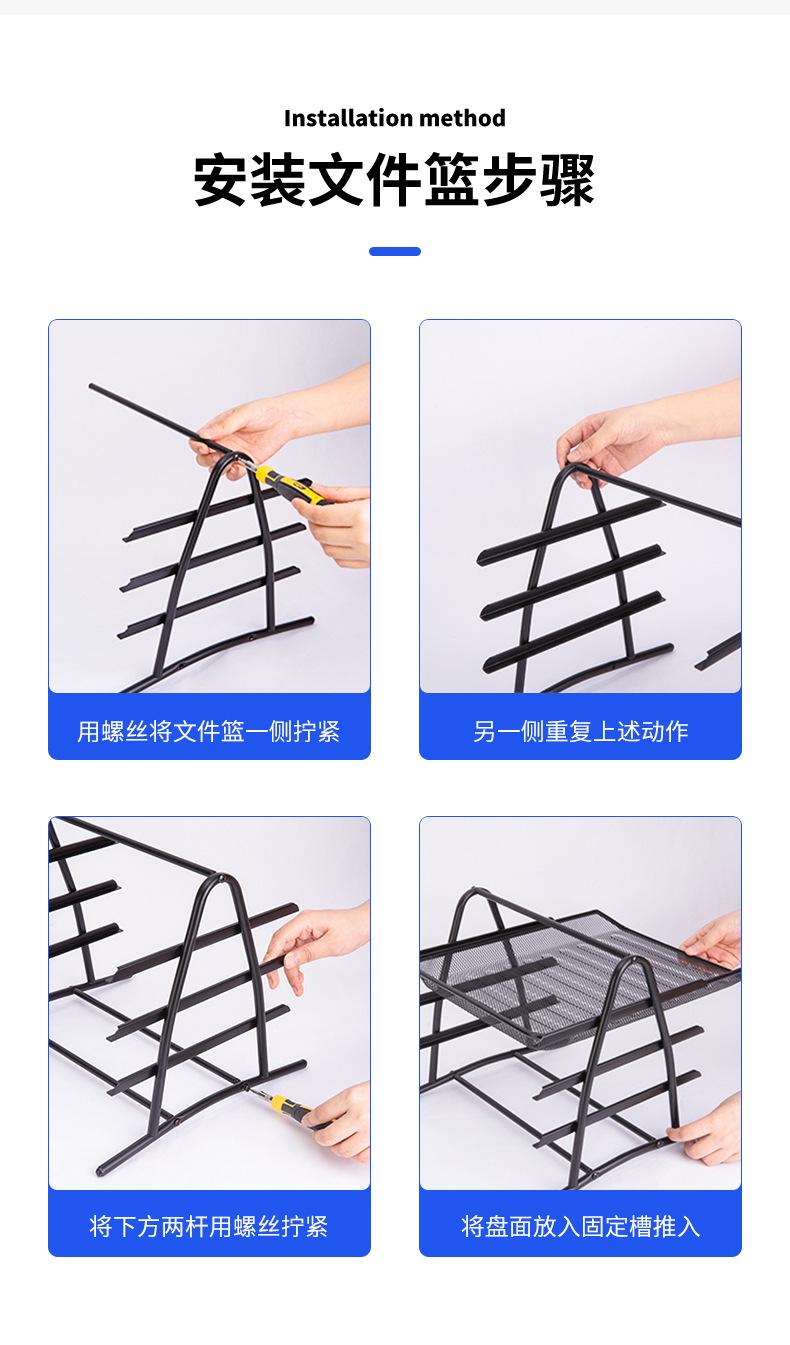 Installation method

安装文件篮步骤

用螺丝将文件篮一侧拧紧

另一侧重复上述动作

将下方两杆用螺丝拧紧

将盘面放入固定槽推入