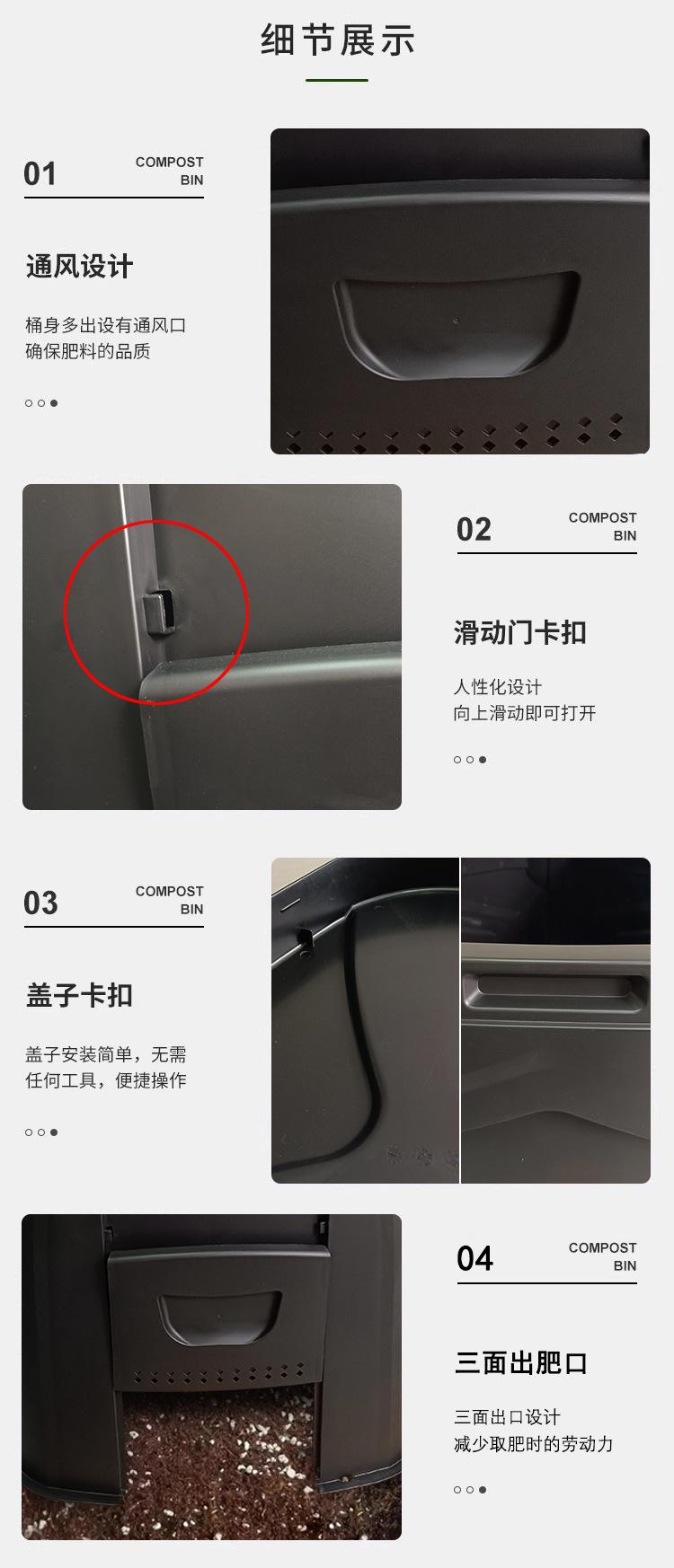 细节展示

01 COMPOST BIN

通风设计

桶身多出设有通风口
确保肥料的品质

02 COMPOST BIN

滑动门卡扣

人性化设计
向上滑动即可打开

03 COMPOST BIN

盖子卡扣

盖子安装简单，无需
任何工具，便捷操作

04 COMPOST BIN

三面出肥口

三面出口设计
减少取肥时的劳动力