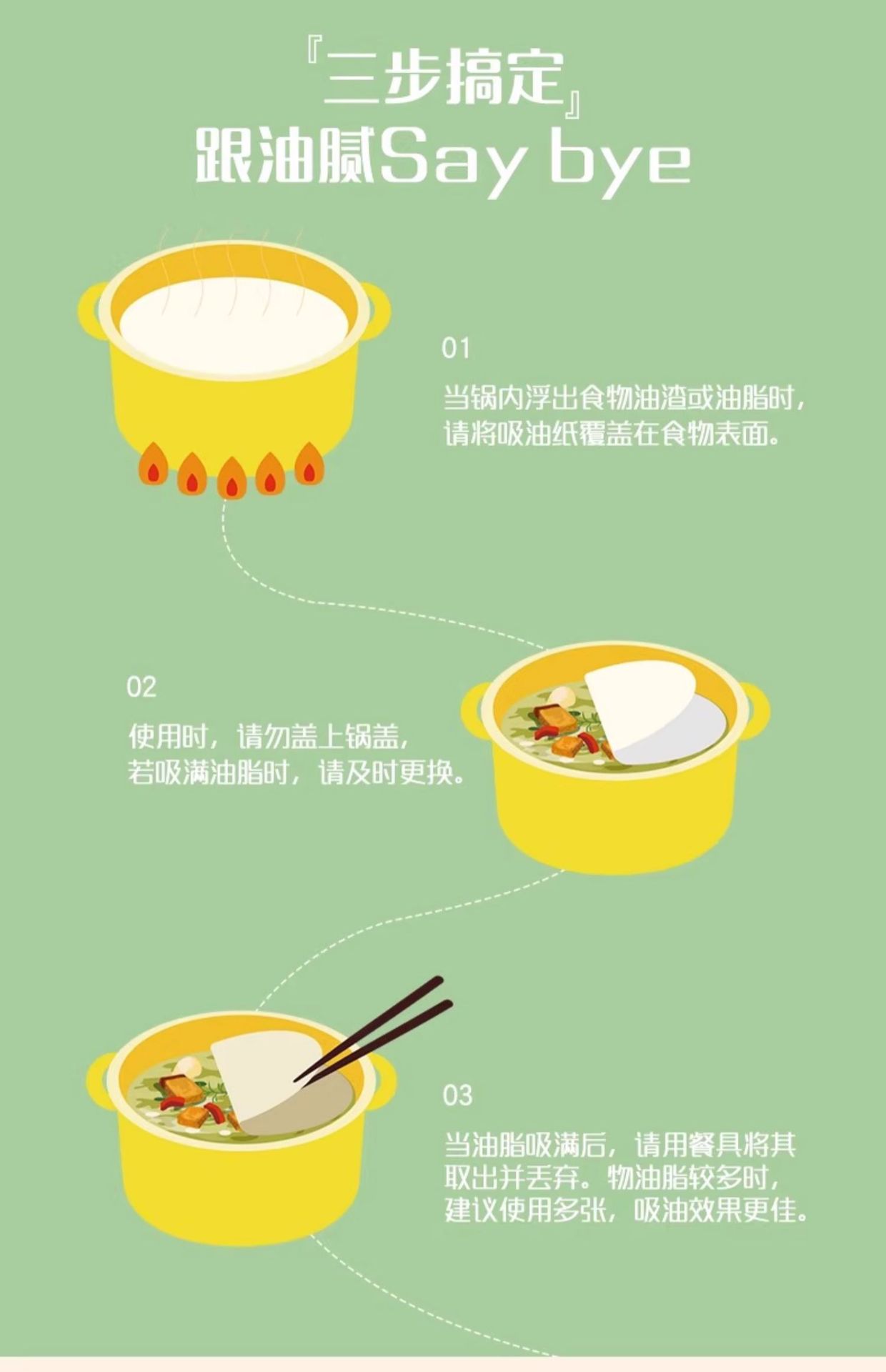 『三步搞定』
跟油腻Say bye

01
当锅内浮出食物油渣或油脂时，请将吸油纸覆盖在食物表面。

02
使用时，请勿盖上锅盖，若吸满油脂时，请及时更换。

03
当油脂吸满后，请用餐具将其取出并丢弃。物油脂较多时，建议使用多张，吸油效果更佳。