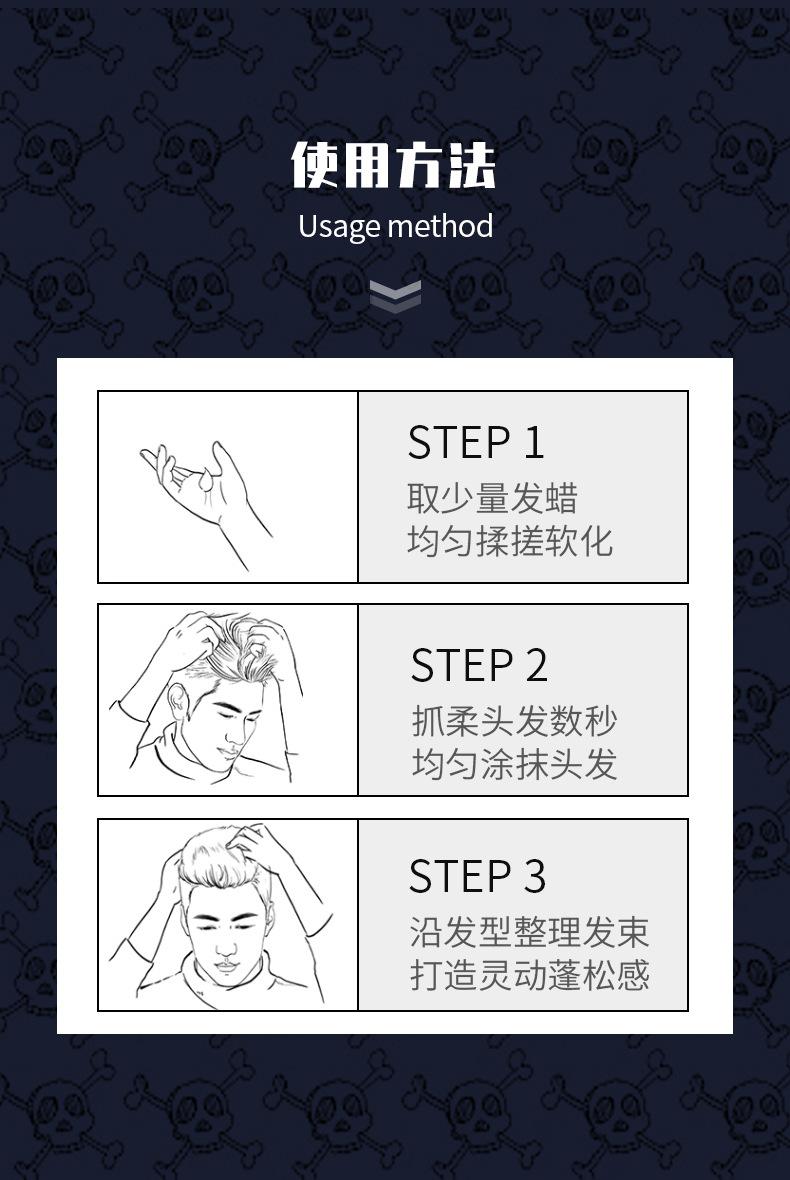 使用方法
Usage method

STEP 1
取少量发蜡
均匀揉搓软化

STEP 2
抓柔头发数秒
均匀涂抹头发

STEP 3
沿发型整理发束
打造灵动蓬松感