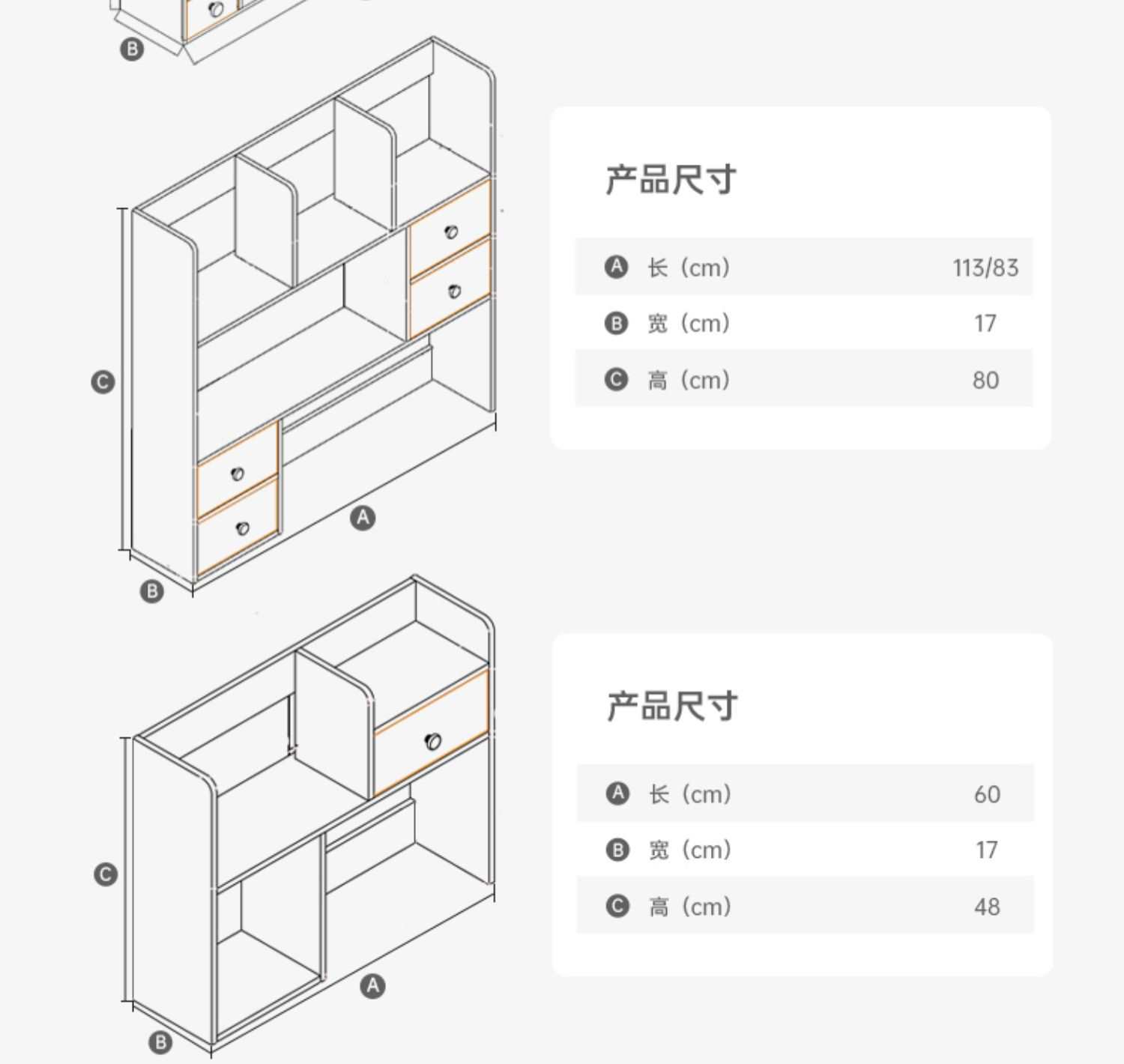 B

C

A

B

产品尺寸

| | |
|---|---|
| A 长（cm） | 113/83 |
| B 宽（cm） | 17 |
| C 高（cm） | 80 |

C

A

B

产品尺寸

| | |
|---|---|
| A 长（cm） | 60 |
| B 宽（cm） | 17 |
| C 高（cm） | 48 |