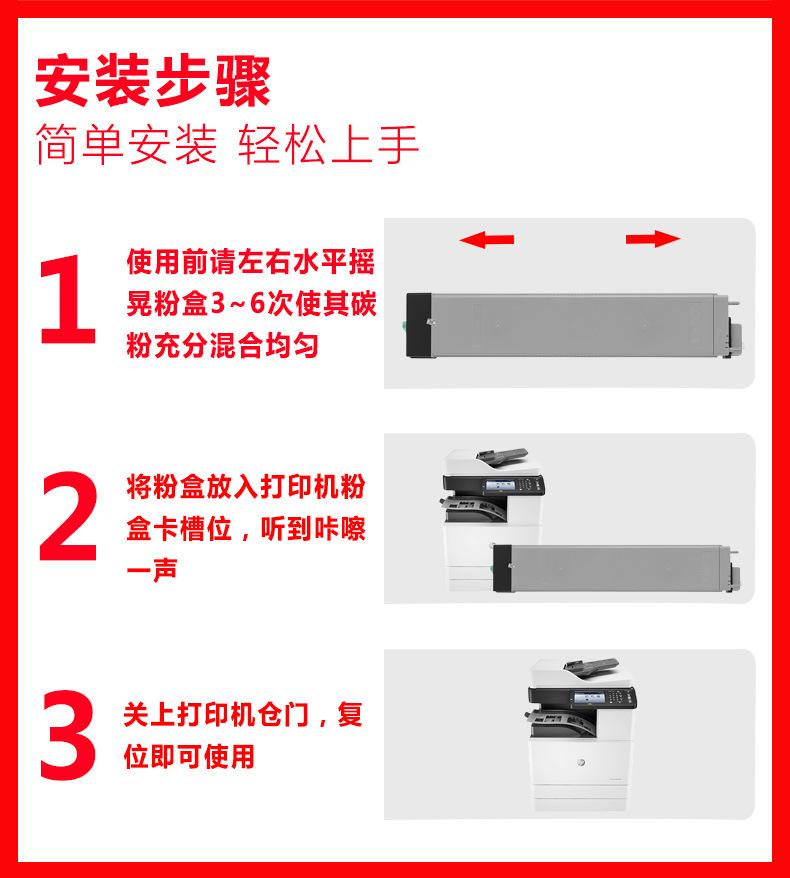 安装步骤
简单安装 轻松上手

1 使用前请左右水平摇晃粉盒3~6次使其碳粉充分混合均匀

2 将粉盒放入打印机粉盒卡槽位，听到咔嚓一声

3 关上打印机仓门，复位即可使用