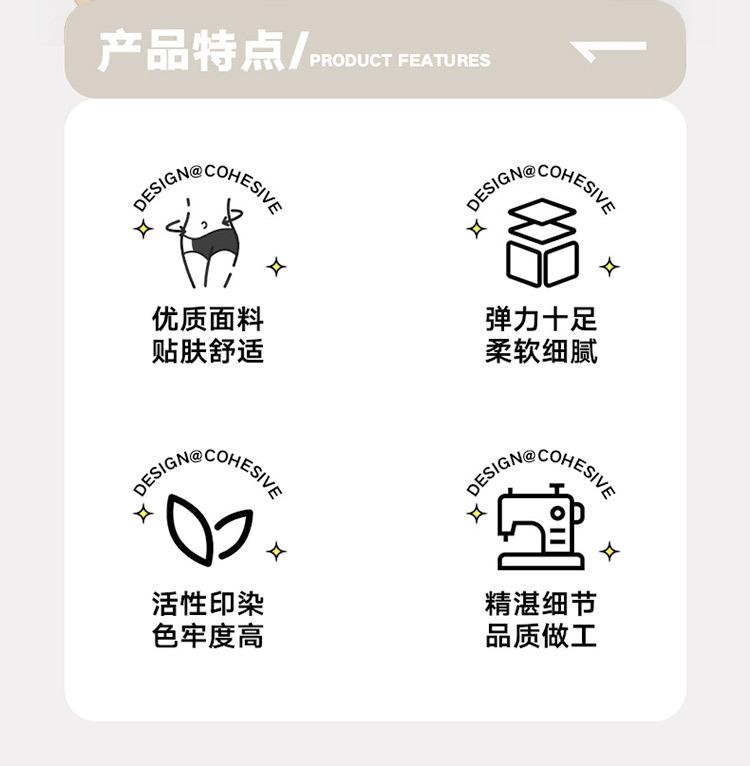 产品特点/PRODUCT FEATURES

DESIGN@COHESIVE

优质面料
贴肤舒适

DESIGN@COHESIVE

弹力十足
柔软细腻

DESIGN@COHESIVE

活性印染
色牢度高

DESIGN@COHESIVE

精湛细节
品质做工