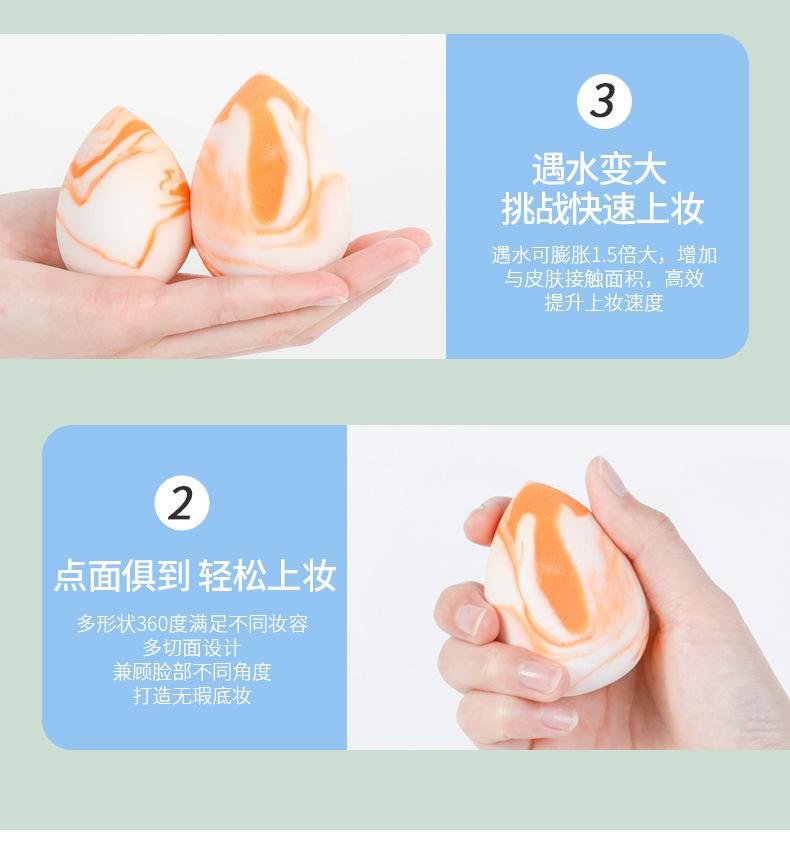 3

遇水变大
挑战快速上妆

遇水可膨胀1.5倍大，增加与皮肤接触面积，高效提升上妆速度

2

点面俱到 轻松上妆

多形状360度满足不同妆容
多切面设计
兼顾脸部不同角度
打造无瑕底妆