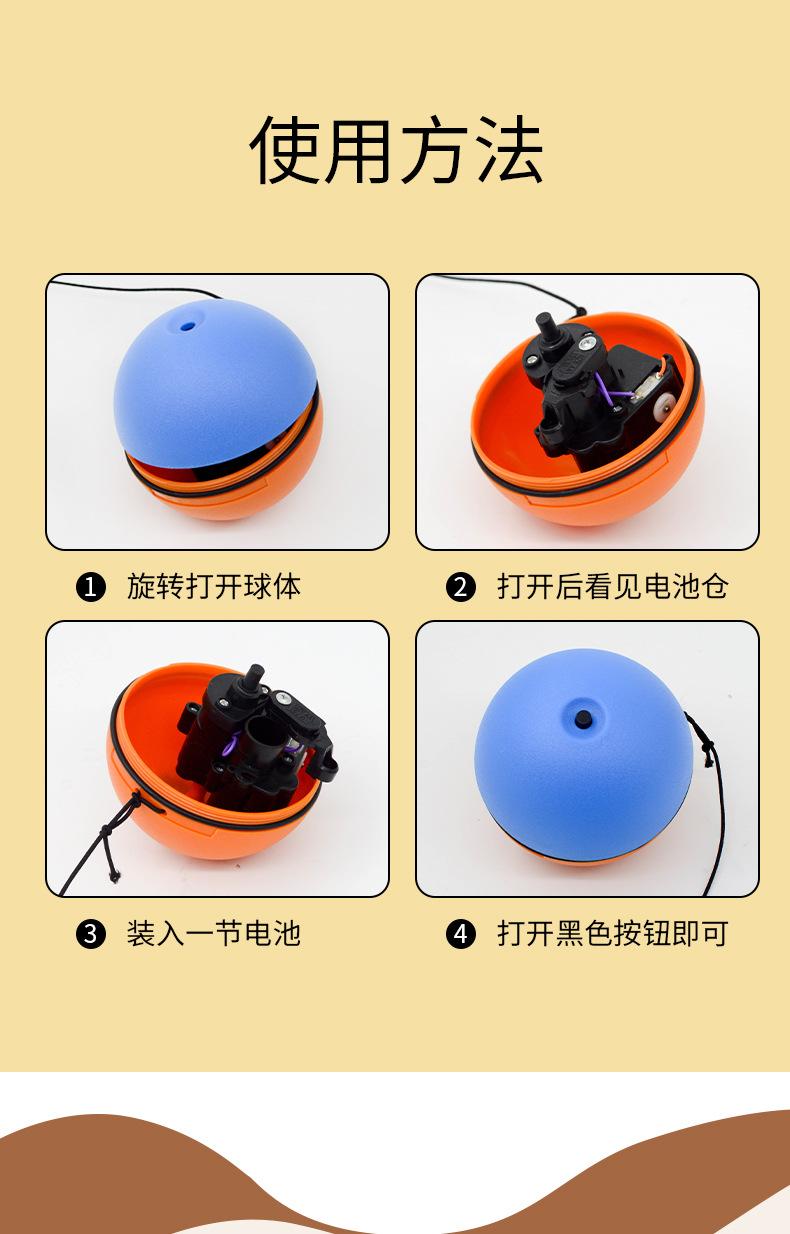 使用方法

❶ 旋转打开球体

❷ 打开后看见电池仓

❸ 装入一节电池

❹ 打开黑色按钮即可