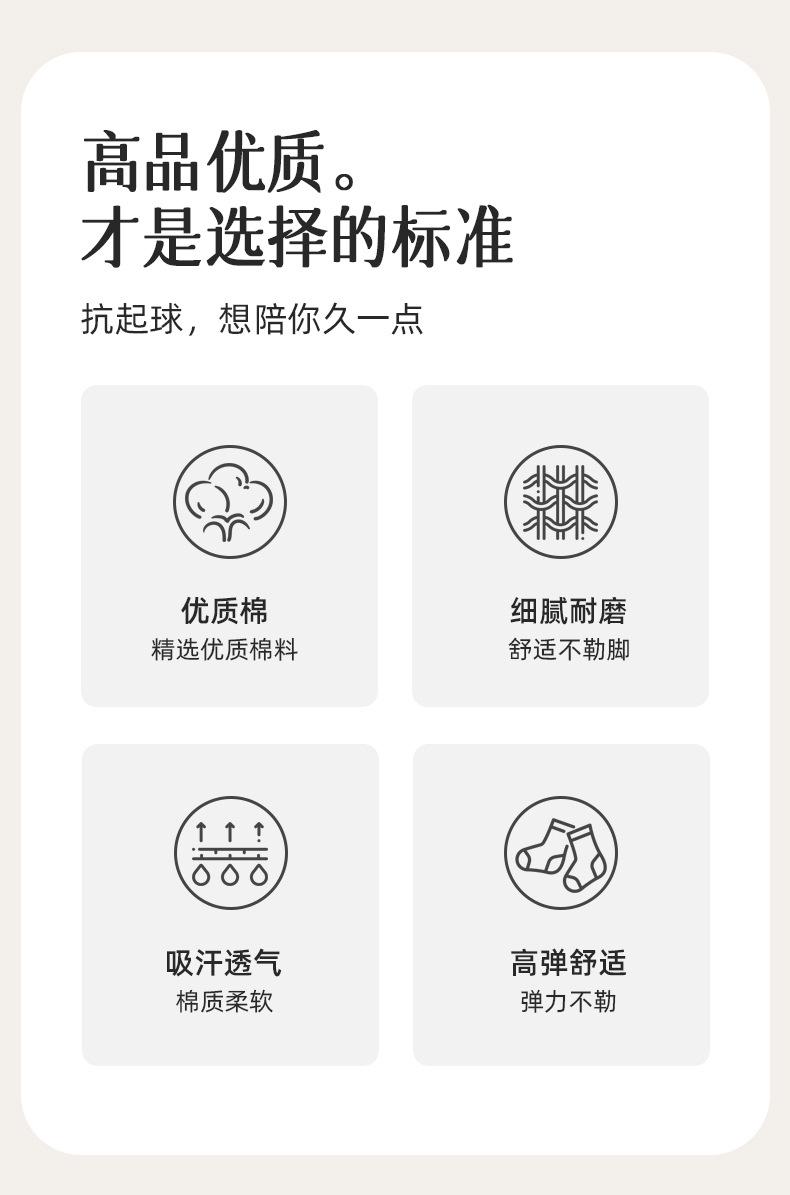 高品优质。
才是选择的标准

抗起球，想陪你久一点

优质棉
精选优质棉料

细腻耐磨
舒适不勒脚

吸汗透气
棉质柔软

高弹舒适
弹力不勒