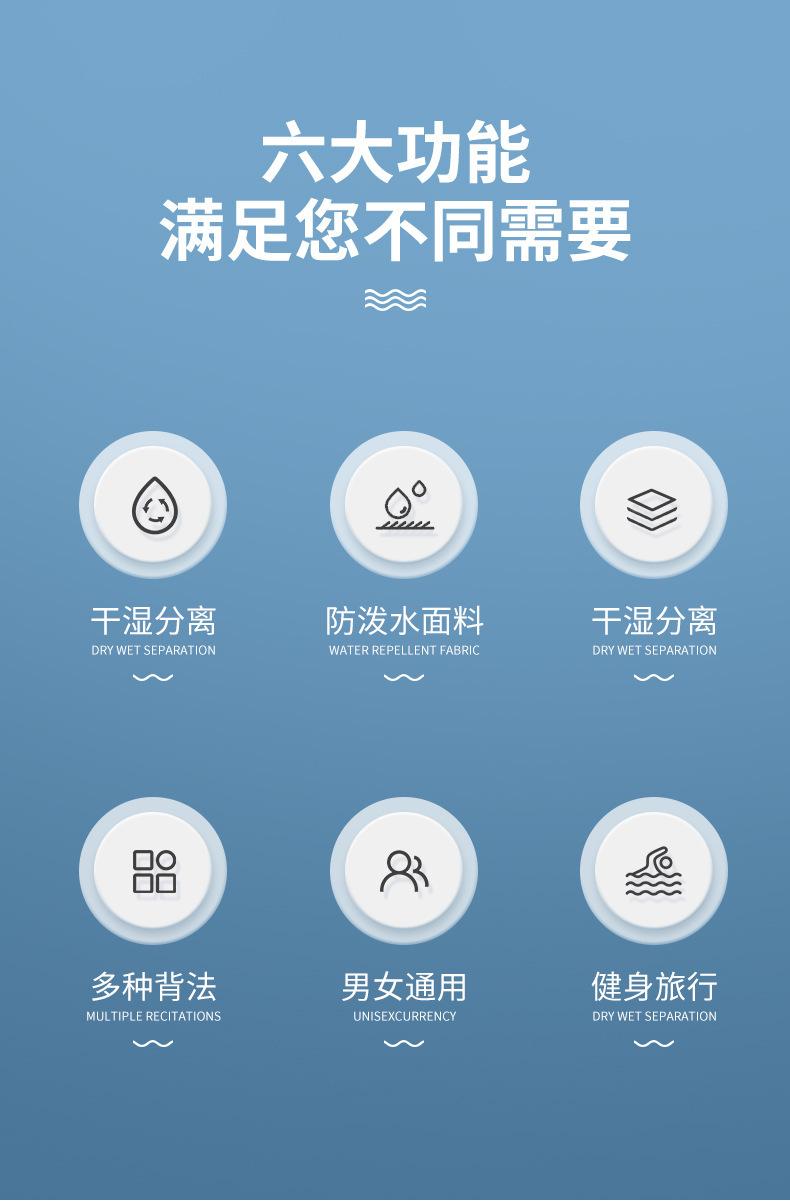 六大功能
满足您不同需要

干湿分离
DRY WET SEPARATION

防泼水面料
WATER REPELLENT FABRIC

干湿分离
DRY WET SEPARATION

多种背法
MULTIPLE RECITATIONS

男女通用
UNISEXCURRENCY

健身旅行
DRY WET SEPARATION