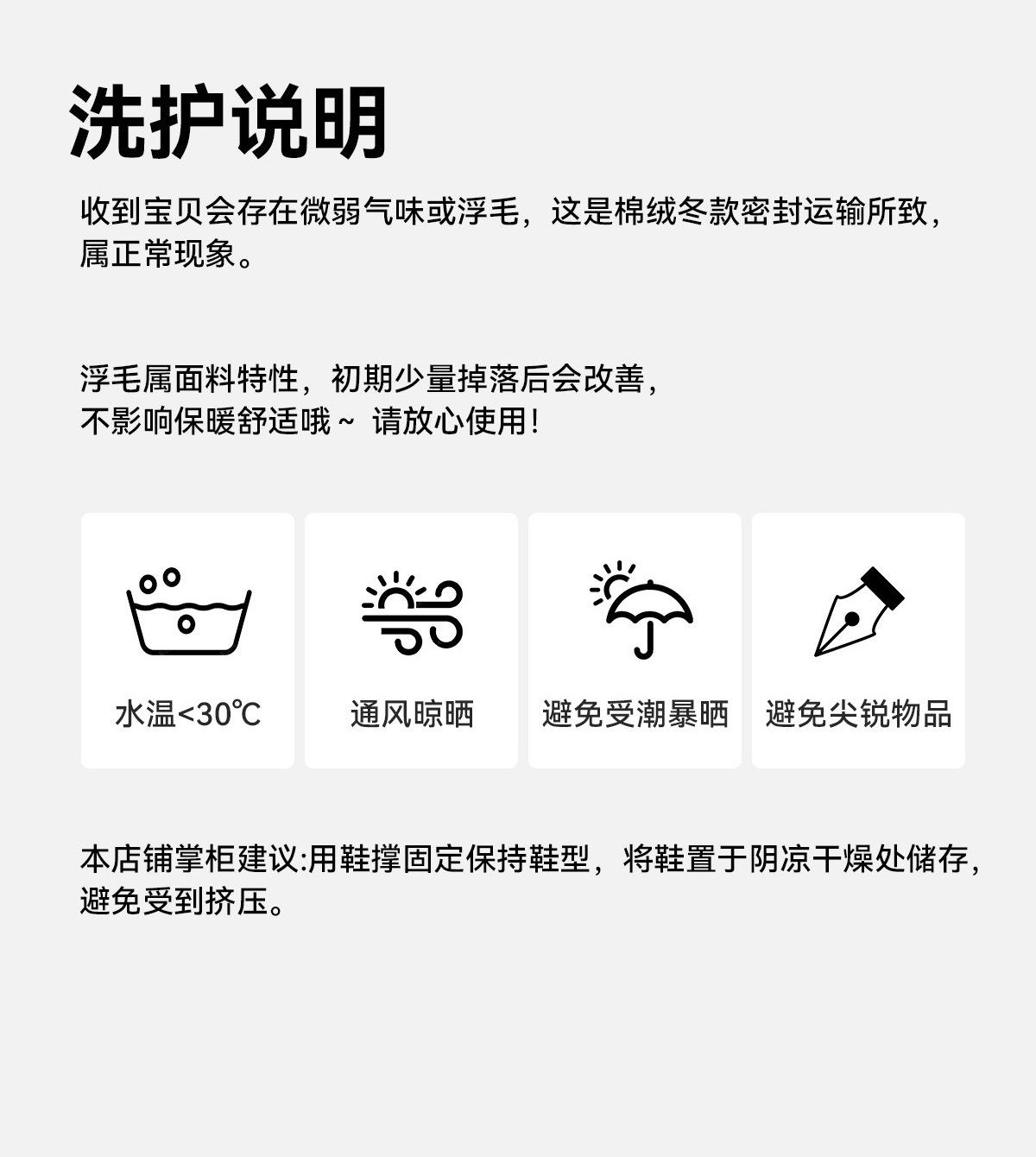 洗护说明

收到宝贝会存在微弱气味或浮毛，这是棉绒冬款密封运输所致，属正常现象。

浮毛属面料特性，初期少量掉落后会改善，
不影响保暖舒适哦~ 请放心使用!

水温<30℃

通风晾晒

避免受潮暴晒

避免尖锐物品

本店铺掌柜建议:用鞋撑固定保持鞋型，将鞋置于阴凉干燥处储存，避免受到挤压。