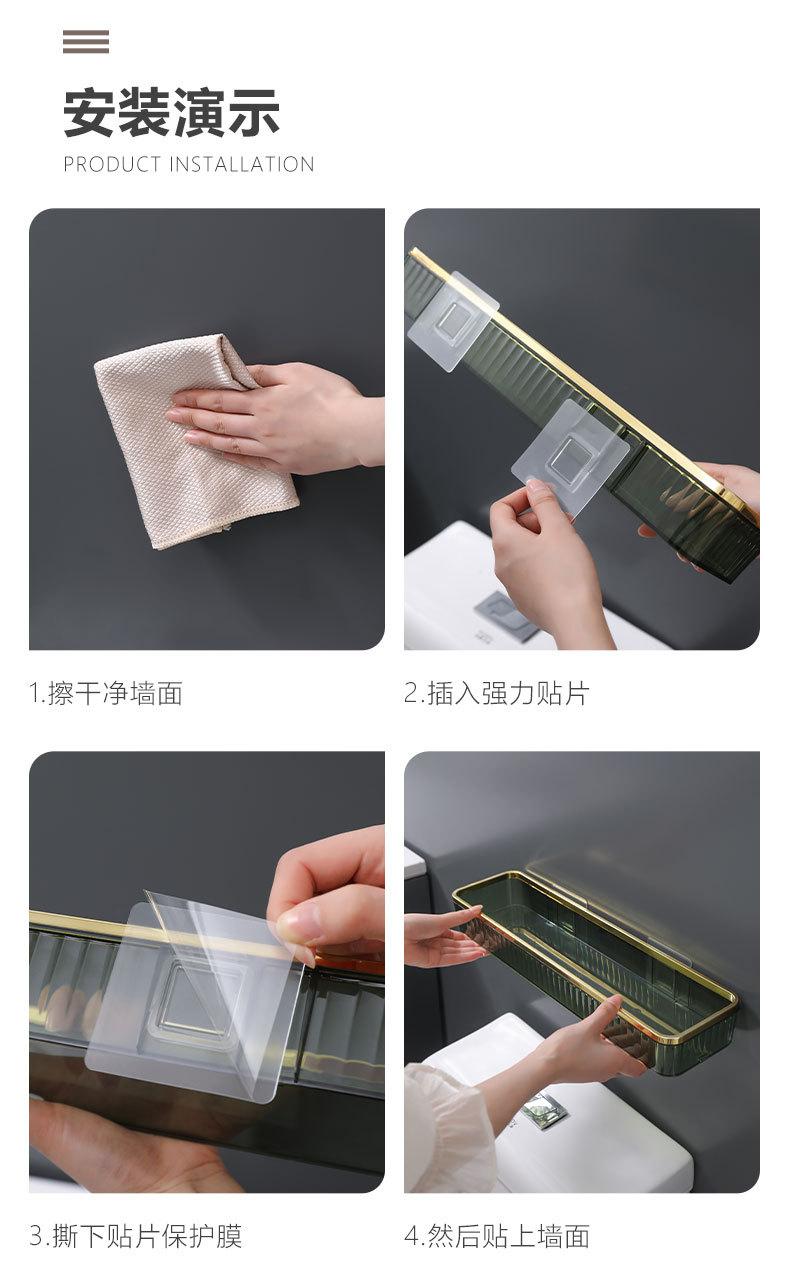 安装演示
PRODUCT INSTALLATION

1.擦干净墙面

2.插入强力贴片

3.撕下贴片保护膜

4.然后贴上墙面