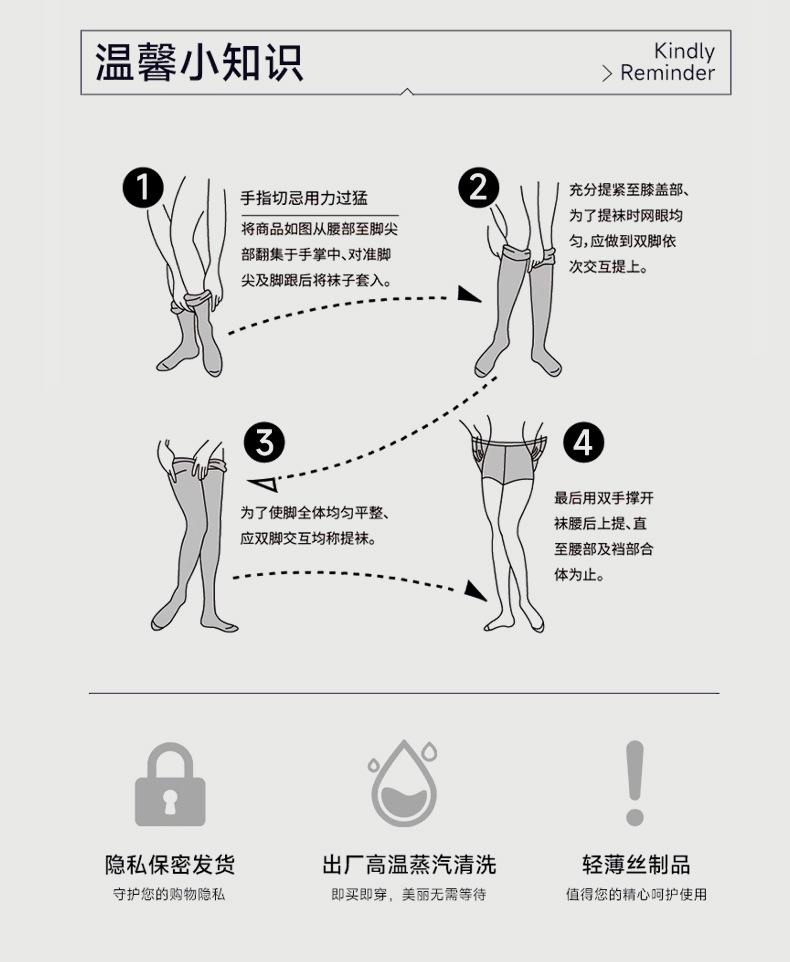 温馨小知识

Kindly
> Reminder

1
手指切忌用力过猛
将商品如图从腰部至脚尖部翻集于手掌中、对准脚尖及脚跟后将袜子套入。

2
充分提紧至膝盖部、为了提袜时网眼均匀，应做到双脚依次交互提上。

3
为了使脚全体均匀平整、应双脚交互均称提袜。

4
最后用双手撑开袜腰后上提、直至腰部及裆部合体为止。

隐私保密发货
守护您的购物隐私

出厂高温蒸汽清洗
即买即穿，美丽无需等待

轻薄丝制品
值得您的精心呵护使用