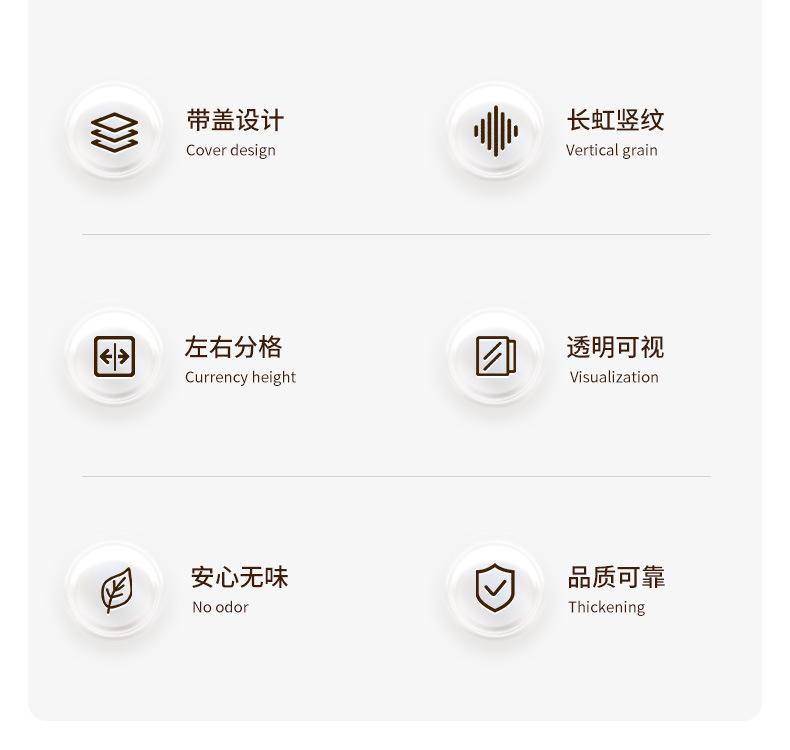 带盖设计
Cover design

长虹竖纹
Vertical grain

左右分格
Currency height

透明可视
Visualization

安心无味
No odor

品质可靠
Thickening