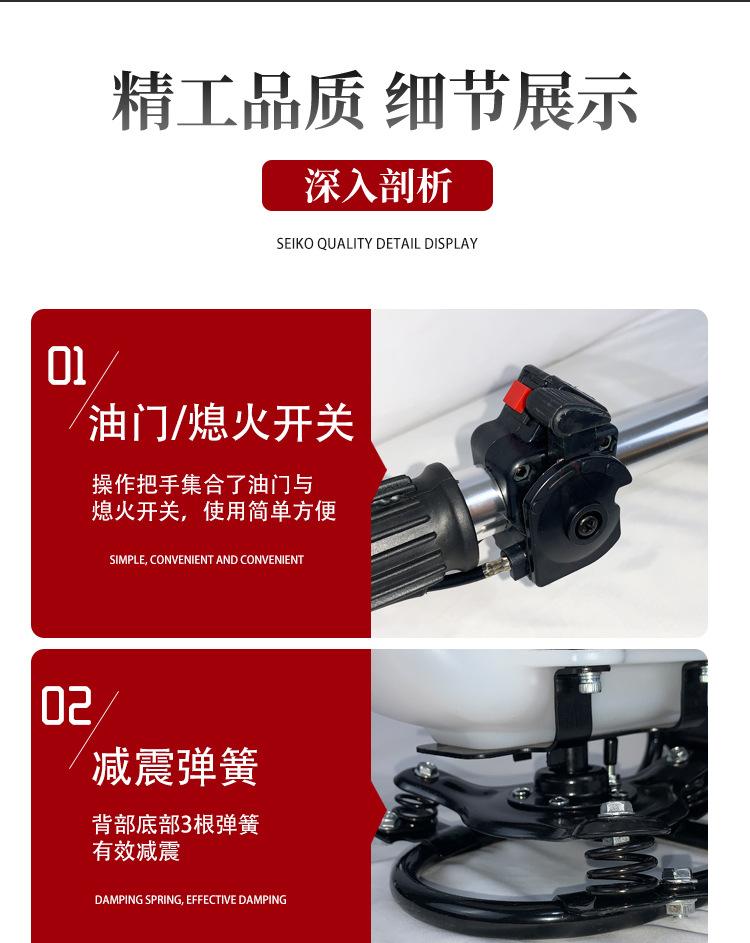 精工品质 细节展示

深入剖析

SEIKO QUALITY DETAIL DISPLAY

01

油门/熄火开关

操作把手集合了油门与熄火开关，使用简单方便

SIMPLE, CONVENIENT AND CONVENIENT

02

减震弹簧

背部底部3根弹簧有效减震

DAMPING SPRING, EFFECTIVE DAMPING