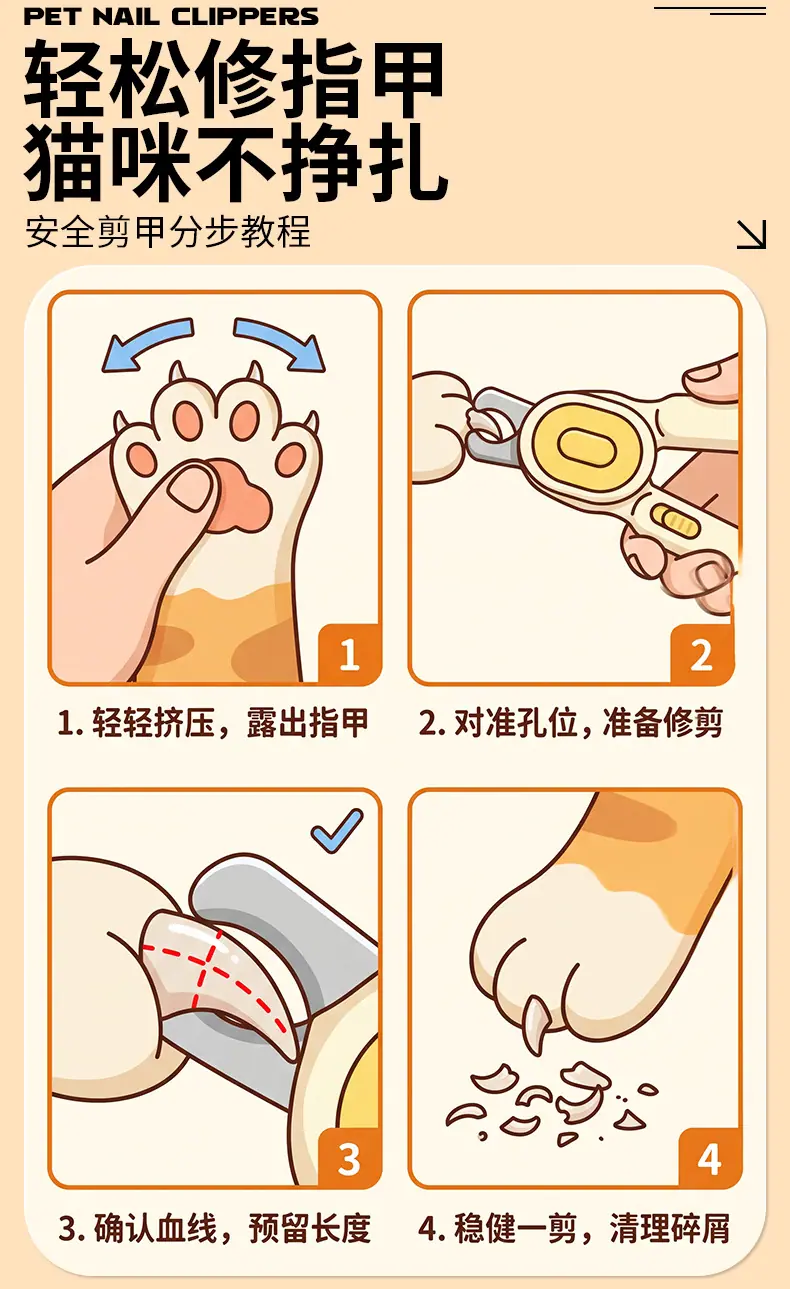 PET NAIL CLIPPERS

轻松修指甲
猫咪不挣扎

安全剪甲分步教程

1

1.轻轻挤压，露出指甲

2

2.对准孔位，准备修剪

3

3.确认血线，预留长度

4

4.稳健一剪，清理碎屑