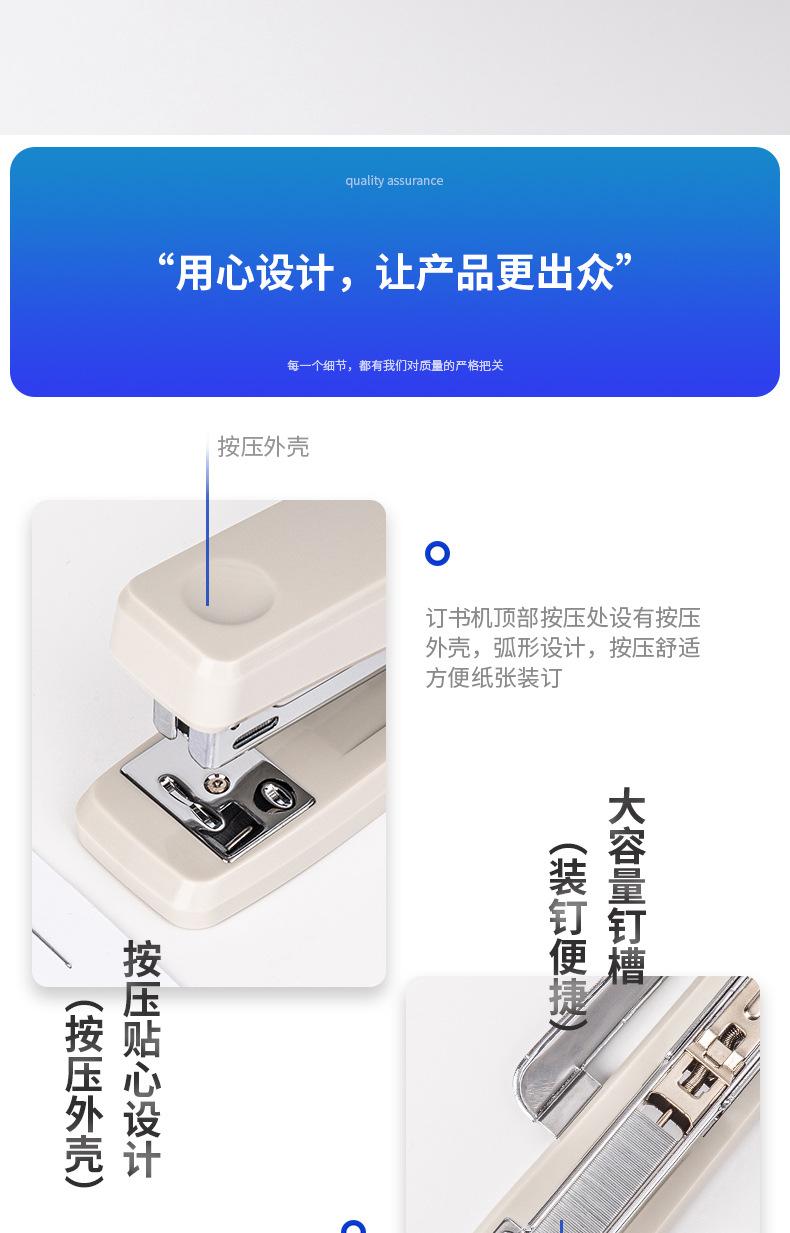 quality assurance

“用心设计，让产品更出众”

每一个细节，都有我们对质量的严格把关

按压外壳

订书机顶部按压处设有按压外壳，弧形设计，按压舒适方便纸张装订

大容量钉槽

（装钉便捷）

按压贴心设计

（按压外壳）