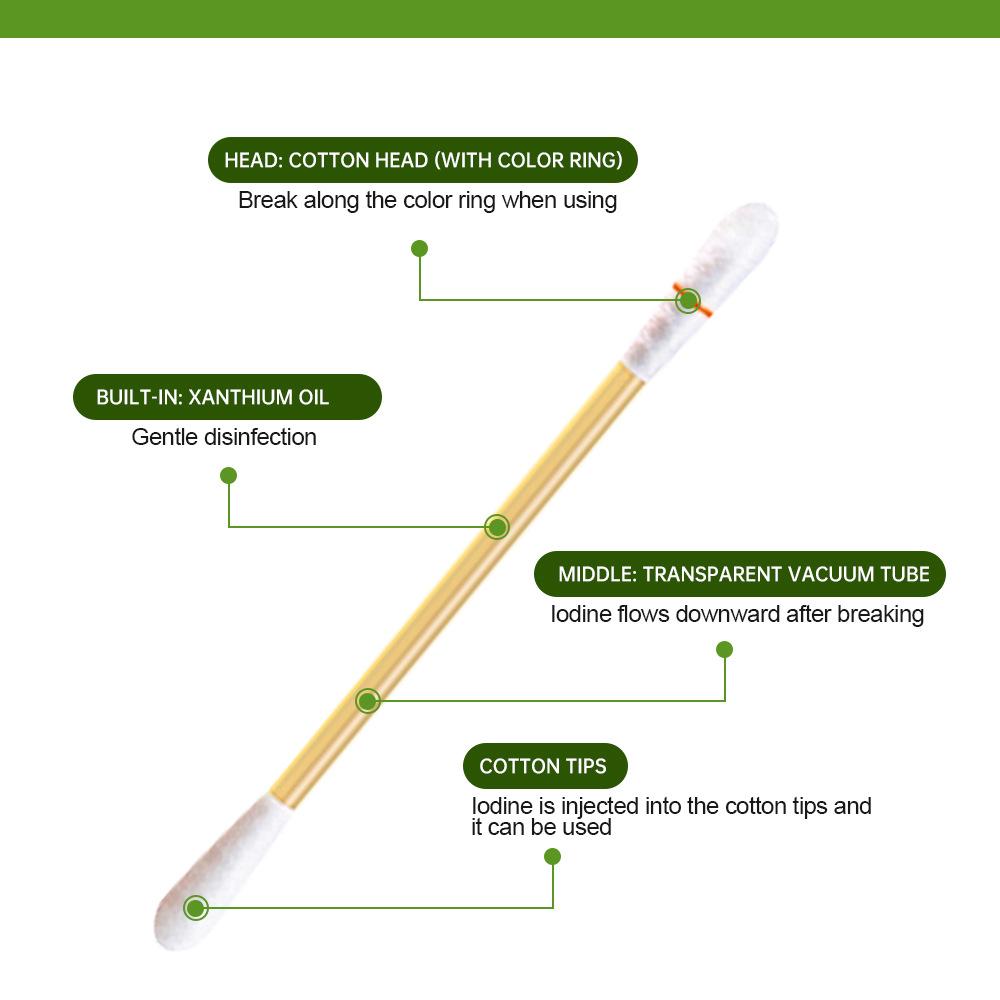 HEAD: COTTON HEAD (WITH COLOR RING)
Break along the color ring when using

BUILT-IN: XANTHIUM OIL
Gentle disinfection

MIDDLE: TRANSPARENT VACUUM TUBE
Iodine flows downward after breaking

COTTON TIPS
Iodine is injected into the cotton tips and it can be used