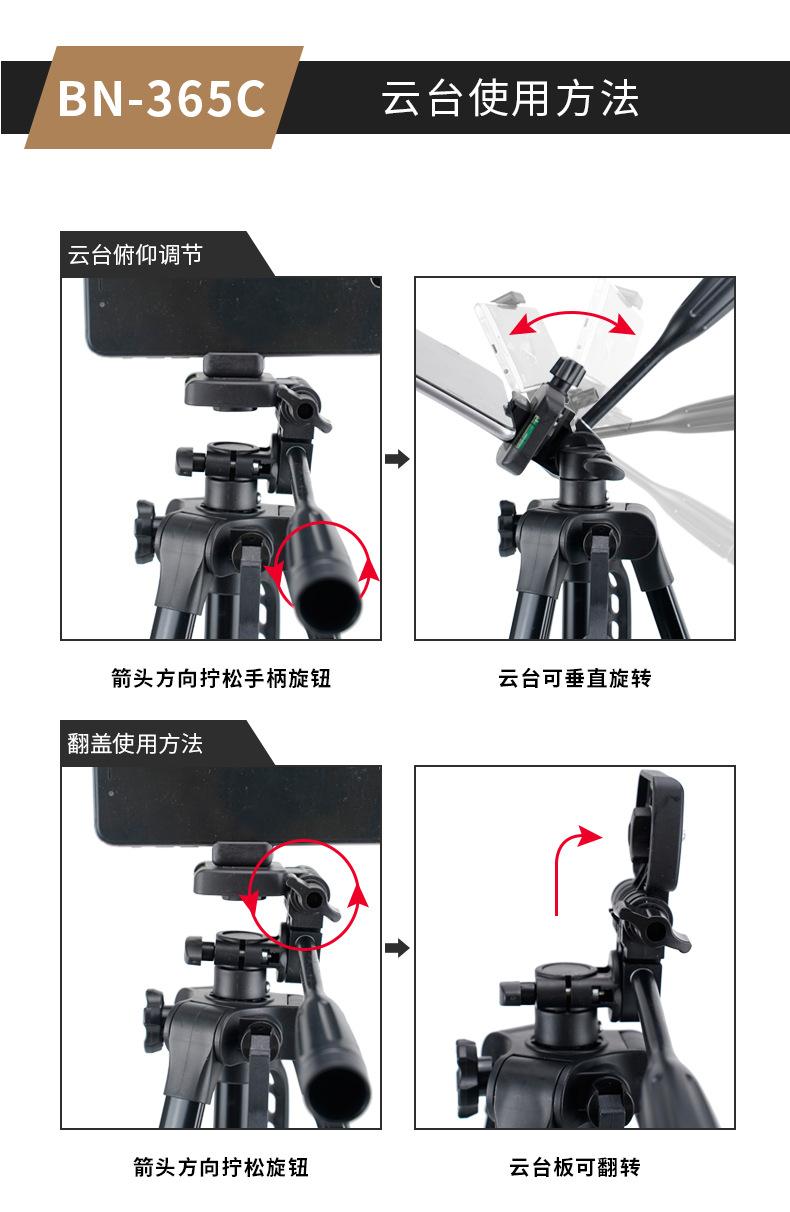 BN-365C 云台使用方法

云台俯仰调节

箭头方向拧松手柄旋钮

云台可垂直旋转

翻盖使用方法

箭头方向拧松旋钮

云台板可翻转