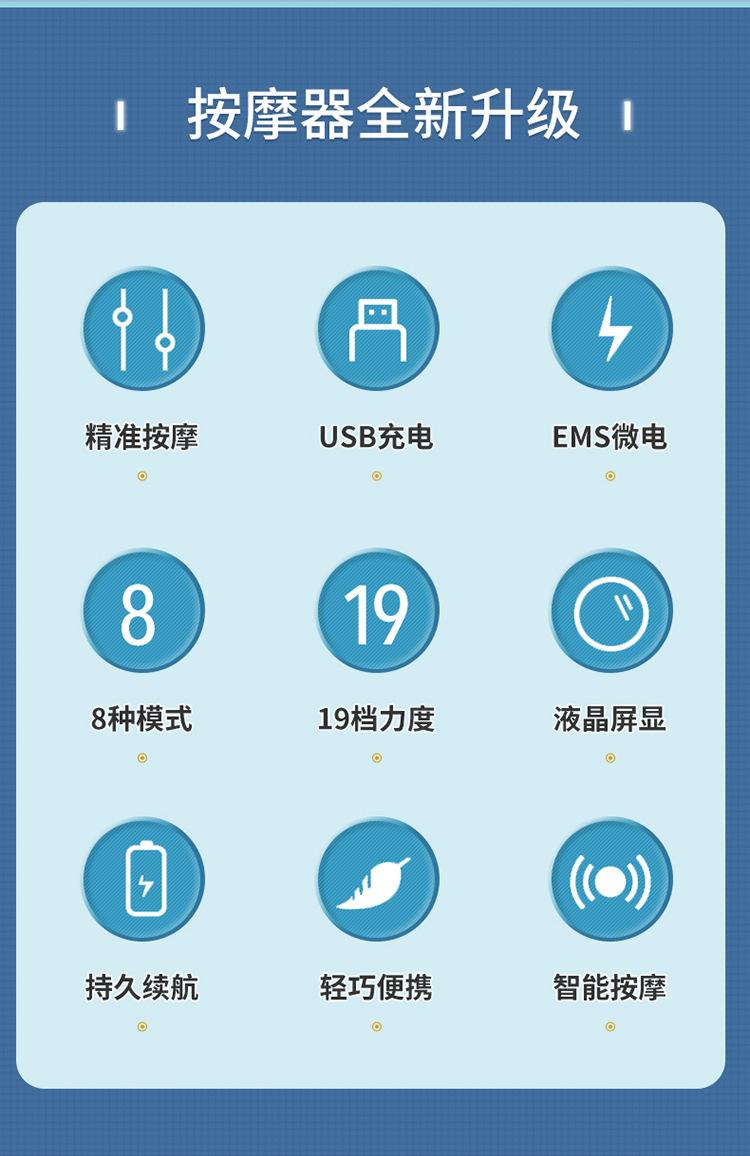 按摩器全新升级

精准按摩

USB充电

EMS微电

8

8种模式

19

19档力度

液晶屏显

持久续航

轻巧便携

智能按摩