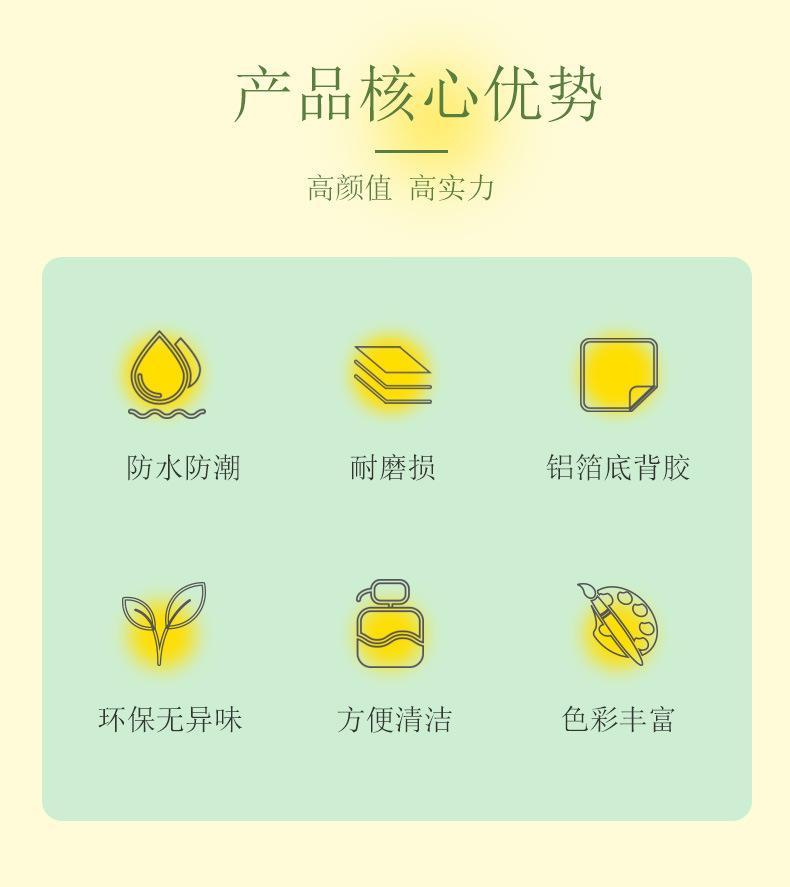 产品核心优势

高颜值 高实力

防水防潮

耐磨损

铝箔底背胶

环保无异味

方便清洁

色彩丰富