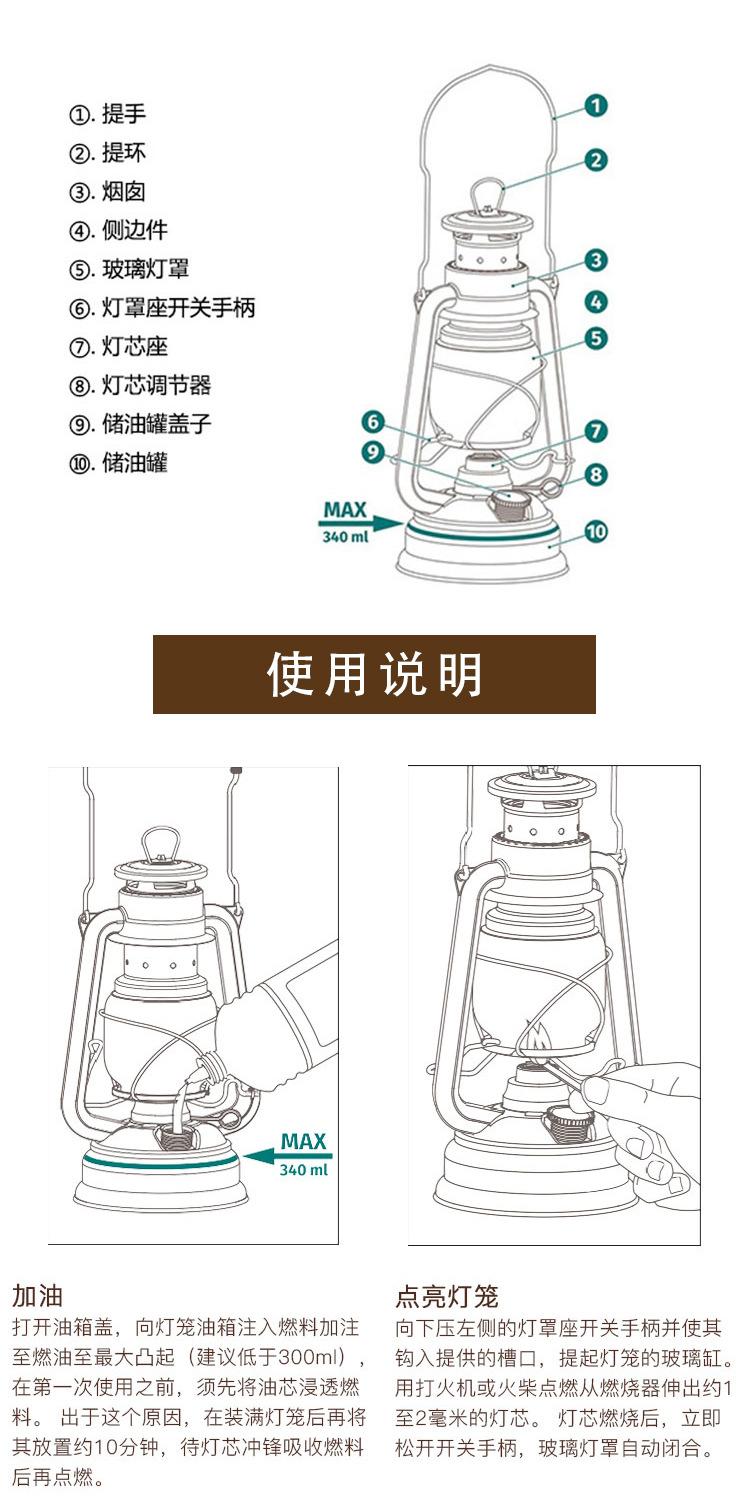 ①. 提手
②. 提环
③. 烟囱
④. 侧边件
⑤. 玻璃灯罩
⑥. 灯罩座开关手柄
⑦. 灯芯座
⑧. 灯芯调节器
⑨. 储油罐盖子
⑩. 储油罐

1
2
3
4
5
6
7
8
9
10

MAX
340 ml

使用说明

MAX
340 ml

加油
打开油箱盖，向灯笼油箱注入燃料加注至燃油至最大凸起（建议低于300ml），在第一次使用之前，须先将油芯浸透燃料。 出于这个原因，在装满灯笼后再将其放置约10分钟，待灯芯冲锋吸收燃料后再点燃。

点亮灯笼
向下压左侧的灯罩座开关手柄并使其钩入提供的槽口，提起灯笼的玻璃缸。用打火机或火柴点燃从燃烧器伸出约1至2毫米的灯芯。 灯芯燃烧后，立即松开开关手柄，玻璃灯罩自动闭合。