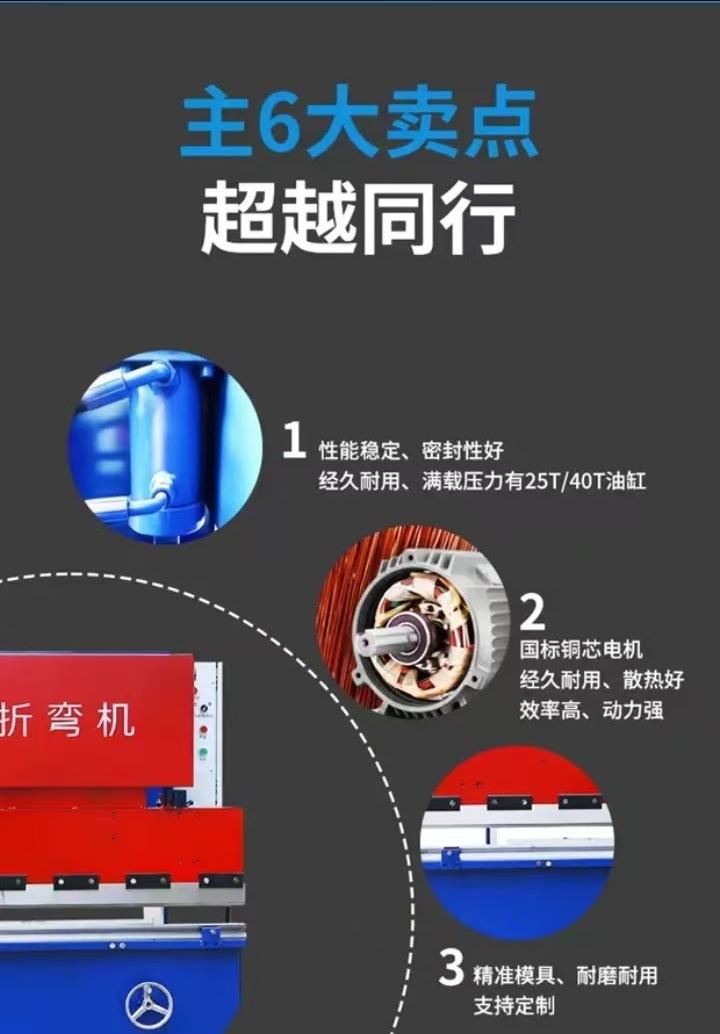 主6大卖点
超越同行

1 性能稳定、密封性好
经久耐用、满载压力有25T/40T油缸

2
国标铜芯电机
经久耐用、散热好
效率高、动力强

折弯机

3 精准模具、耐磨耐用
支持定制