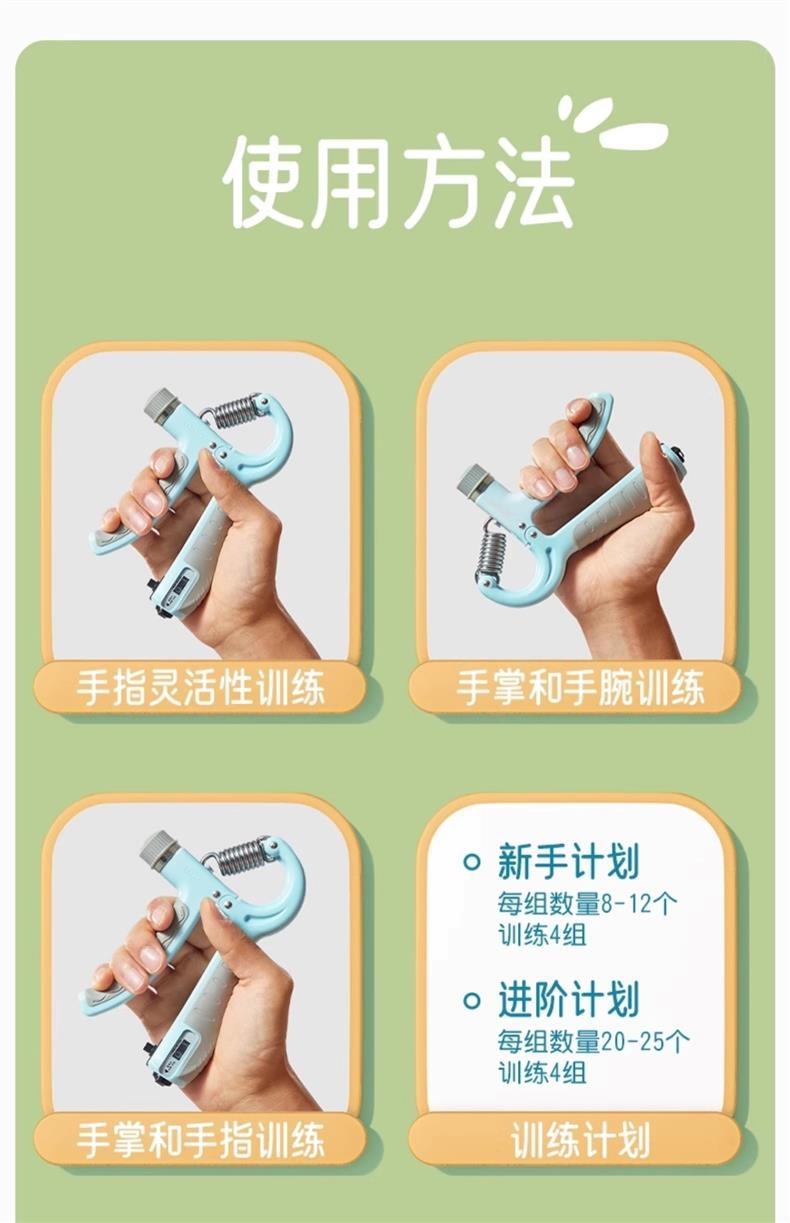 使用方法

手指灵活性训练

手掌和手腕训练

手掌和手指训练

新手计划
每组数量8-12个
训练4组

进阶计划
每组数量20-25个
训练4组

训练计划