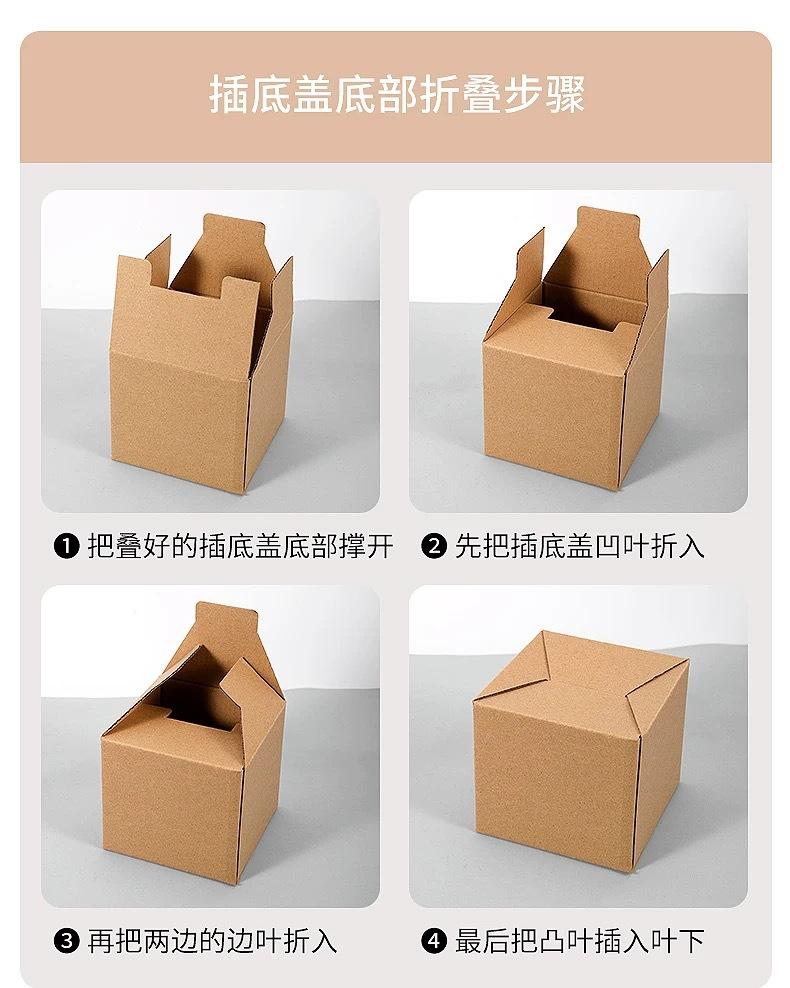 插底盖底部折叠步骤

❶ 把叠好的插底盖底部撑开

❷ 先把插底盖凹叶折入

❸ 再把两边的边叶折入

❹ 最后把凸叶插入叶下