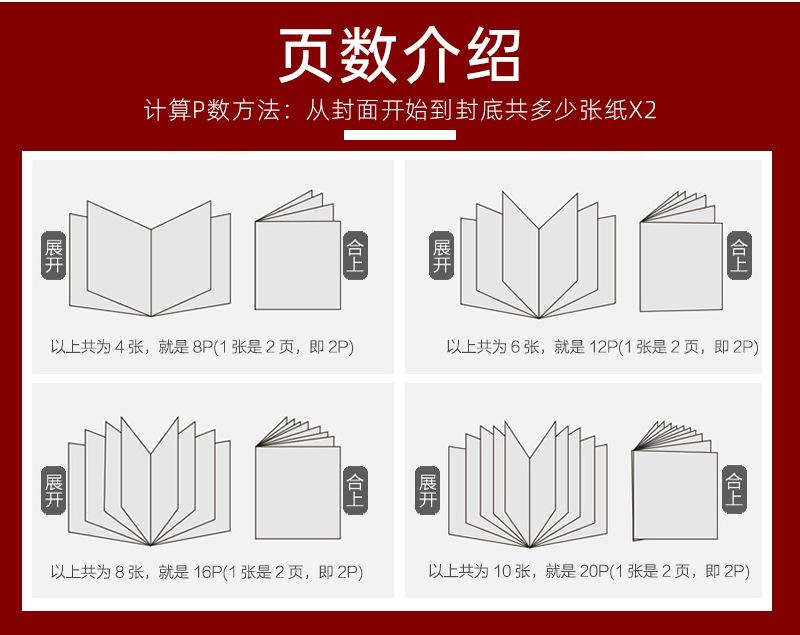 页数介绍

计算P数方法：从封面开始到封底共多少张纸X2

展开

合上

以上共为 4 张，就是 8P(1 张是 2 页，即 2P)

展开

合上

以上共为 6 张，就是 12P(1 张是 2 页，即 2P)

展开

合上

以上共为 8 张，就是 16P(1 张是 2 页，即 2P)

展开

合上

以上共为 10 张，就是 20P(1 张是 2 页，即 2P)