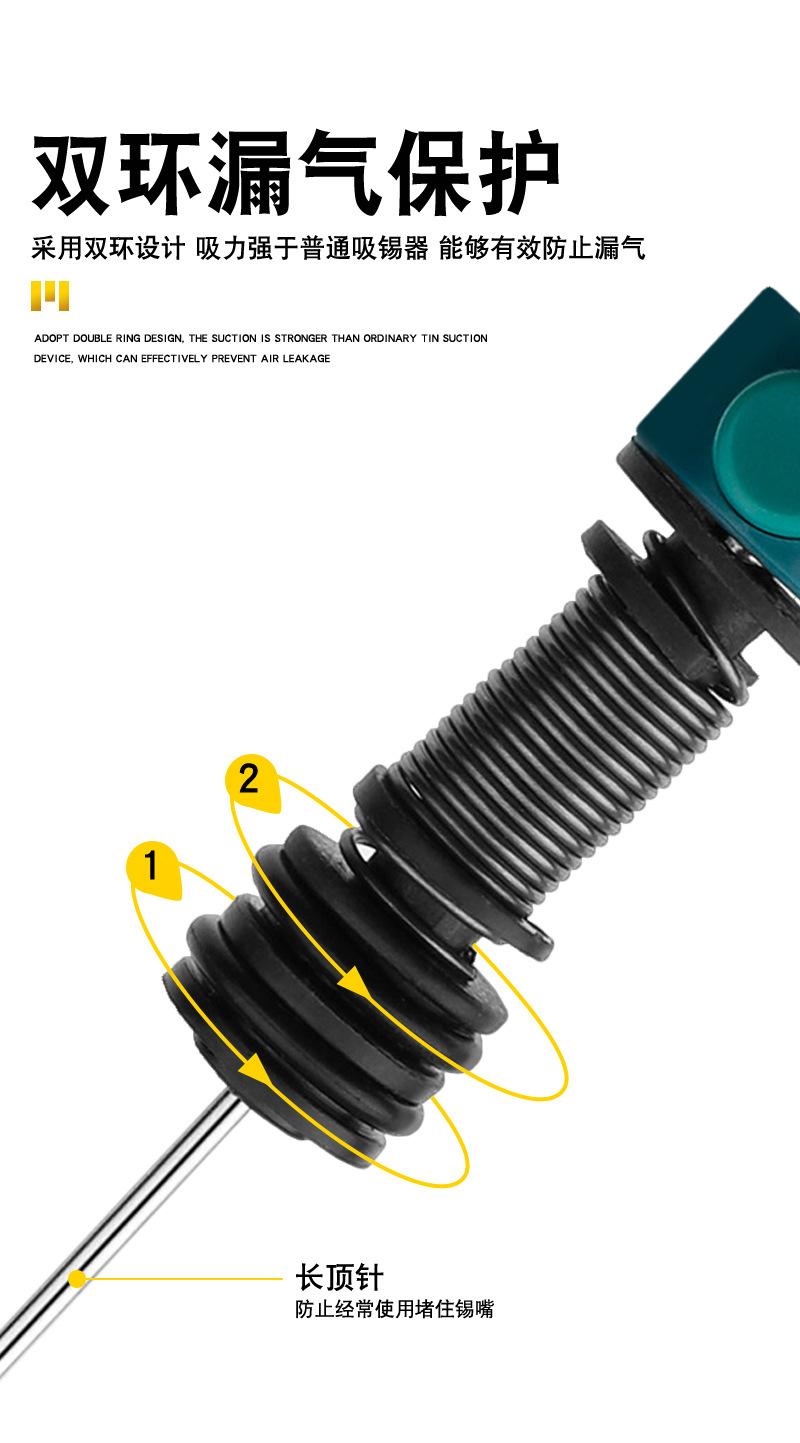 双环漏气保护

采用双环设计 吸力强于普通吸锡器 能够有效防止漏气

ADOPT DOUBLE RING DESIGN, THE SUCTION IS STRONGER THAN ORDINARY TIN SUCTION DEVICE, WHICH CAN EFFECTIVELY PREVENT AIR LEAKAGE

2

1

长顶针
防止经常使用堵住锡嘴