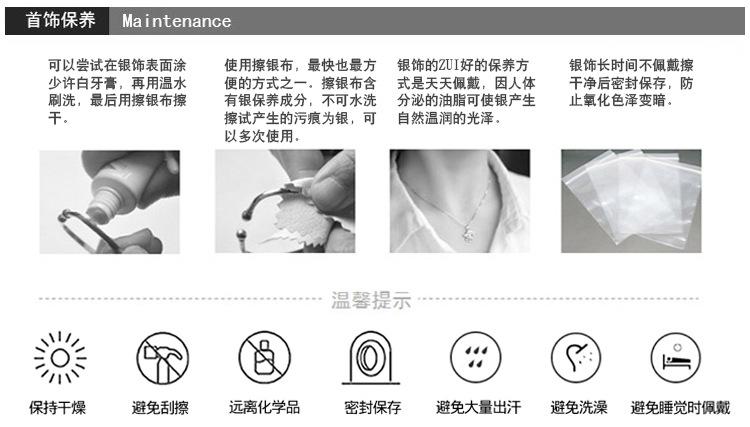 首饰保养 Maintenance

可以尝试在银饰表面涂少许白牙膏，再用温水刷洗，最后用擦银布擦干。

使用擦银布，最快也最方便的方式之一。擦银布含有银保养成分，不可水洗擦试产生的污痕为银，可以多次使用。

银饰的ZUI好的保养方式是天天佩戴，因人体分泌的油脂可使银产生自然温润的光泽。

银饰长时间不佩戴擦干净后密封保存，防止氧化色泽变暗。

温馨提示

保持干燥

避免刮擦

远离化学品

密封保存

避免大量出汗

避免洗澡

避免睡觉时佩戴