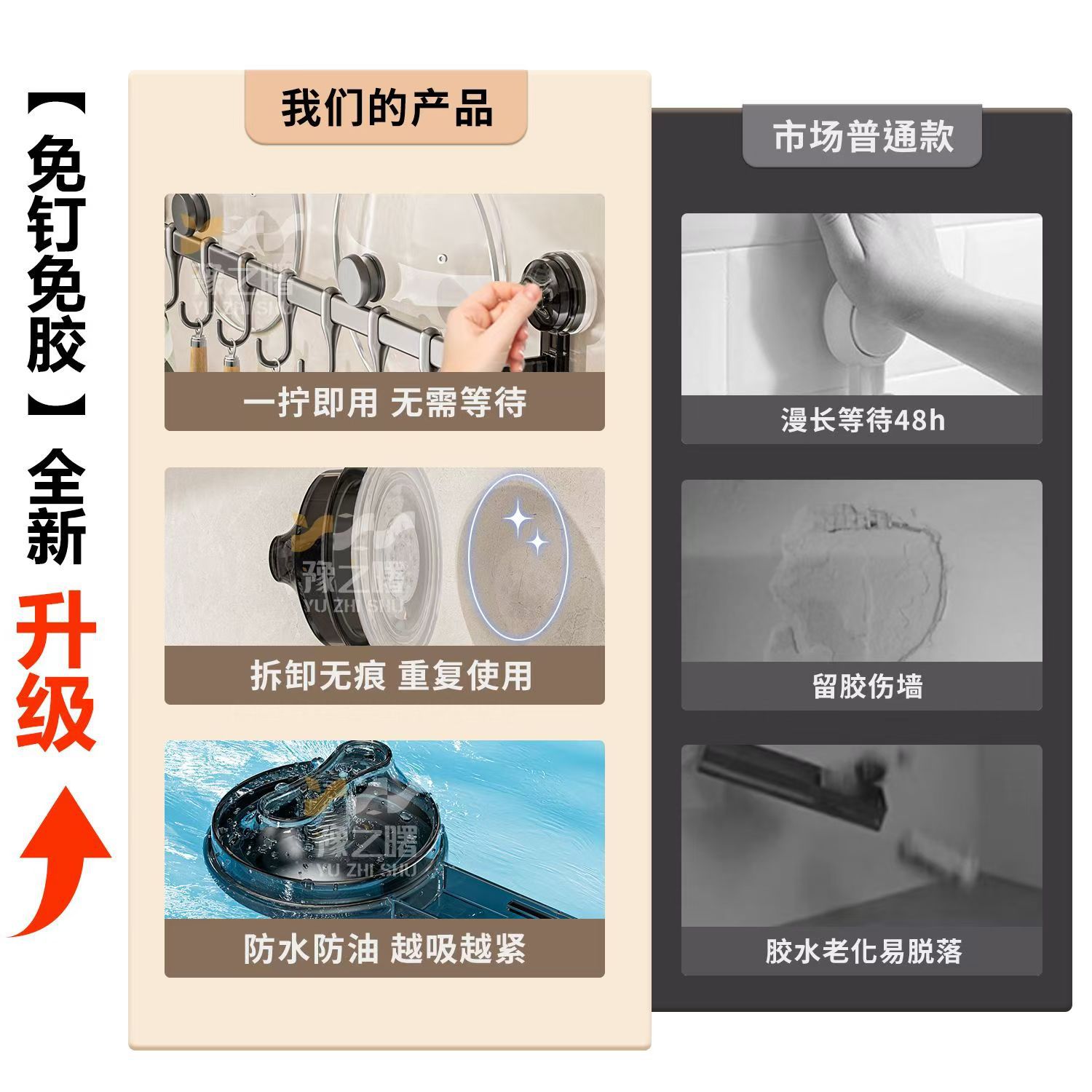 【免钉免胶】全新升级

我们的产品

豫之曙
YU ZHI SHU

一拧即用 无需等待

豫之曙
YU ZHI SHU

拆卸无痕 重复使用

豫之曙
YU ZHI SHU

防水防油 越吸越紧

市场普通款

漫长等待48h

留胶伤墙

胶水老化易脱落