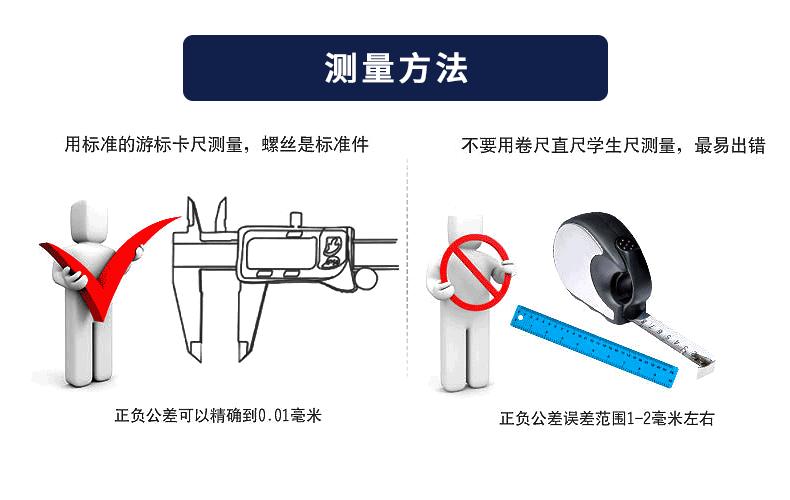 测量方法

用标准的游标卡尺测量，螺丝是标准件

正负公差可以精确到0.01毫米

不要用卷尺直尺学生尺测量，最易出错

正负公差误差范围1-2毫米左右