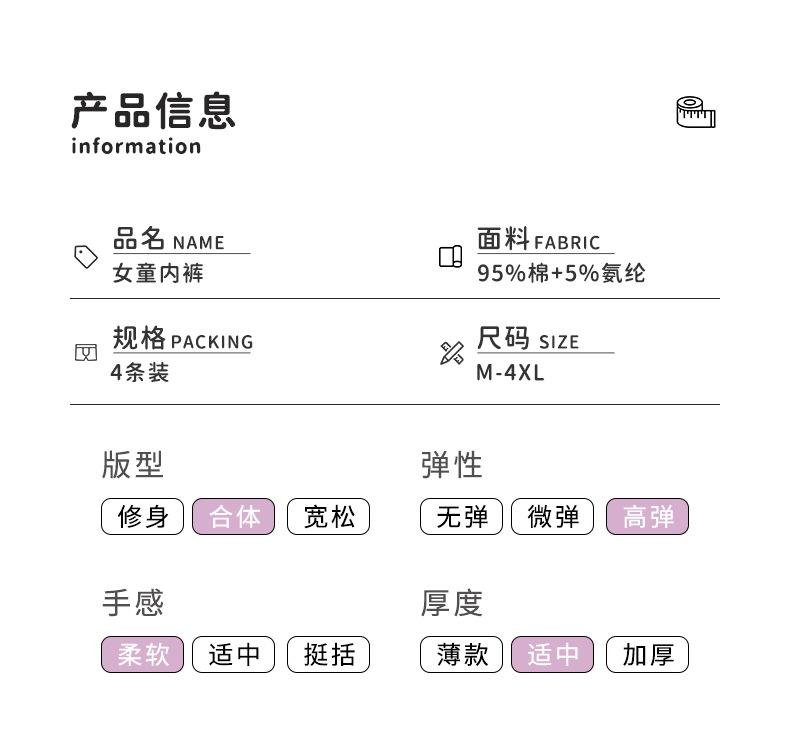 产品信息
information

品名 NAME
女童内裤

面料 FABRIC
95%棉+5%氨纶

规格 PACKING
4条装

尺码 SIZE
M-4XL

版型
修身 合体 宽松

弹性
无弹 微弹 高弹

手感
柔软 适中 挺括

厚度
薄款 适中 加厚