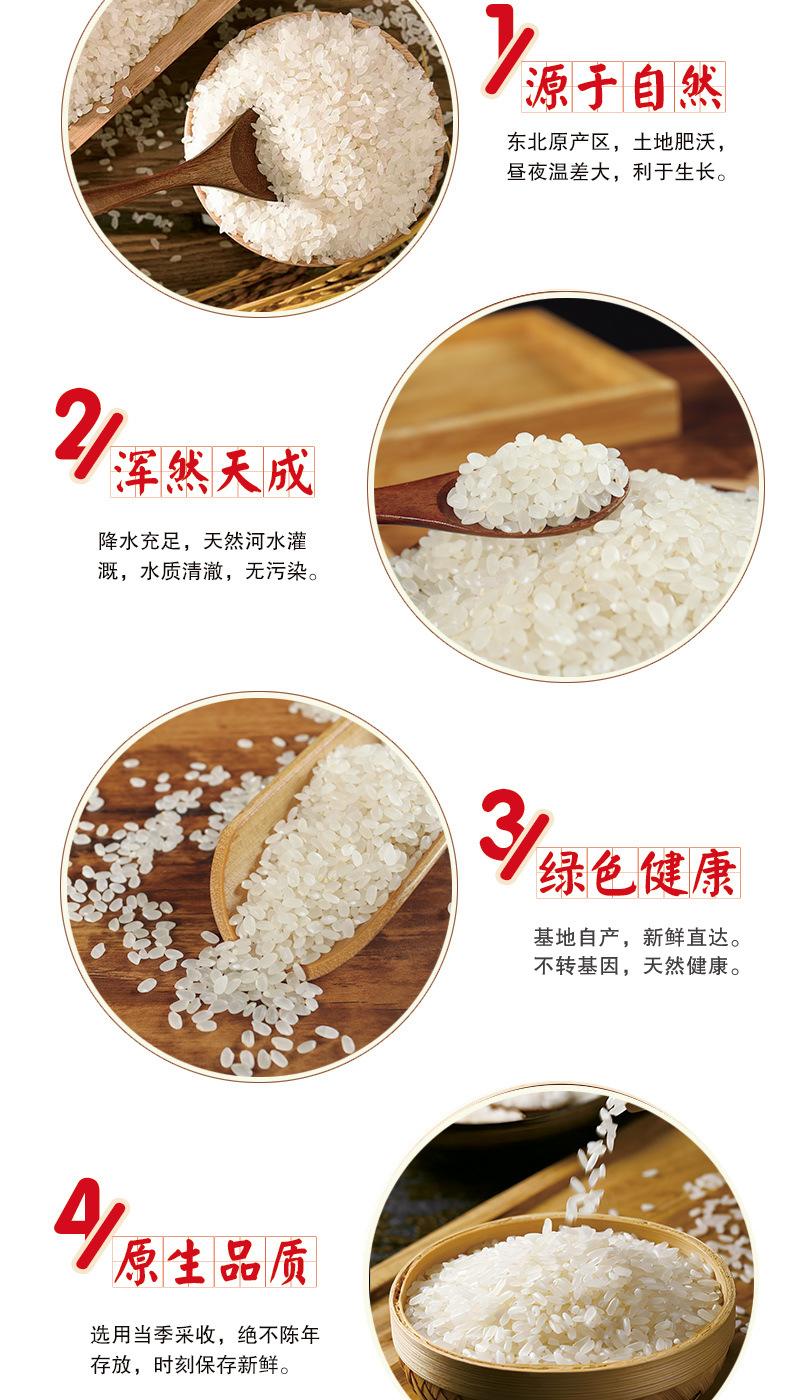 1/ 源于自然

东北原产区，土地肥沃，昼夜温差大，利于生长。

2/ 浑然天成

降水充足，天然河水灌溉，水质清澈，无污染。

3/ 绿色健康

基地自产，新鲜直达。不转基因，天然健康。

4/ 原生品质

选用当季采收，绝不陈年存放，时刻保存新鲜。