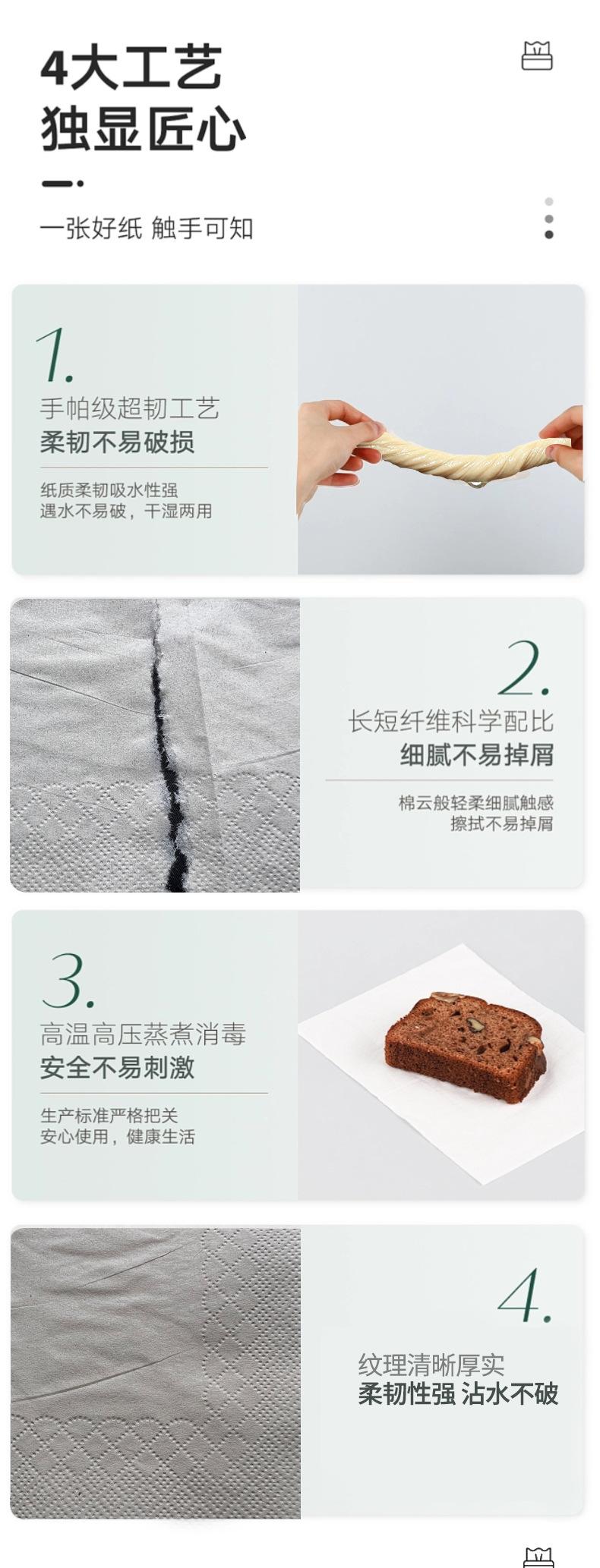 4大工艺
独显匠心

一张好纸 触手可知

1.
手帕级超韧工艺
柔韧不易破损

纸质柔韧吸水性强
遇水不易破，干湿两用

2.
长短纤维科学配比
细腻不易掉屑

棉云般轻柔细腻触感
擦拭不易掉屑

3.
高温高压蒸煮消毒
安全不易刺激

生产标准严格把关
安心使用，健康生活

4.
纹理清晰厚实
柔韧性强 沾水不破