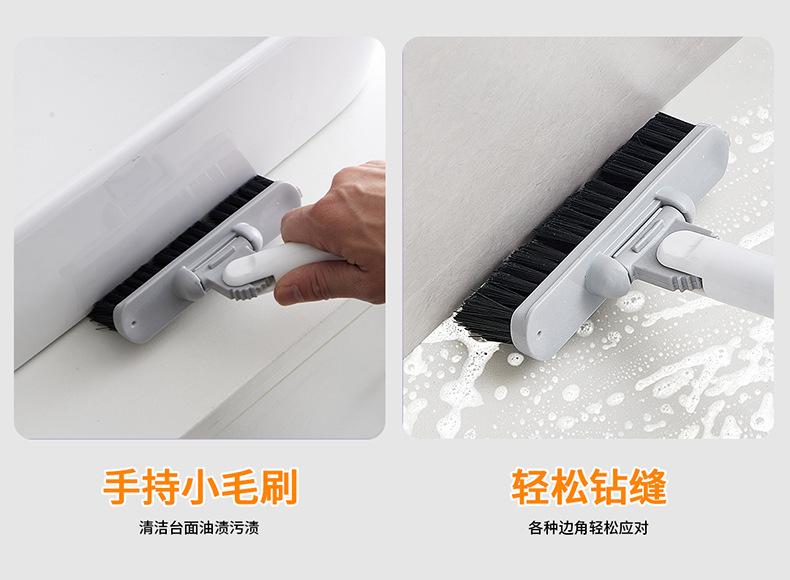 手持小毛刷
清洁台面油渍污渍

轻松钻缝
各种边角轻松应对