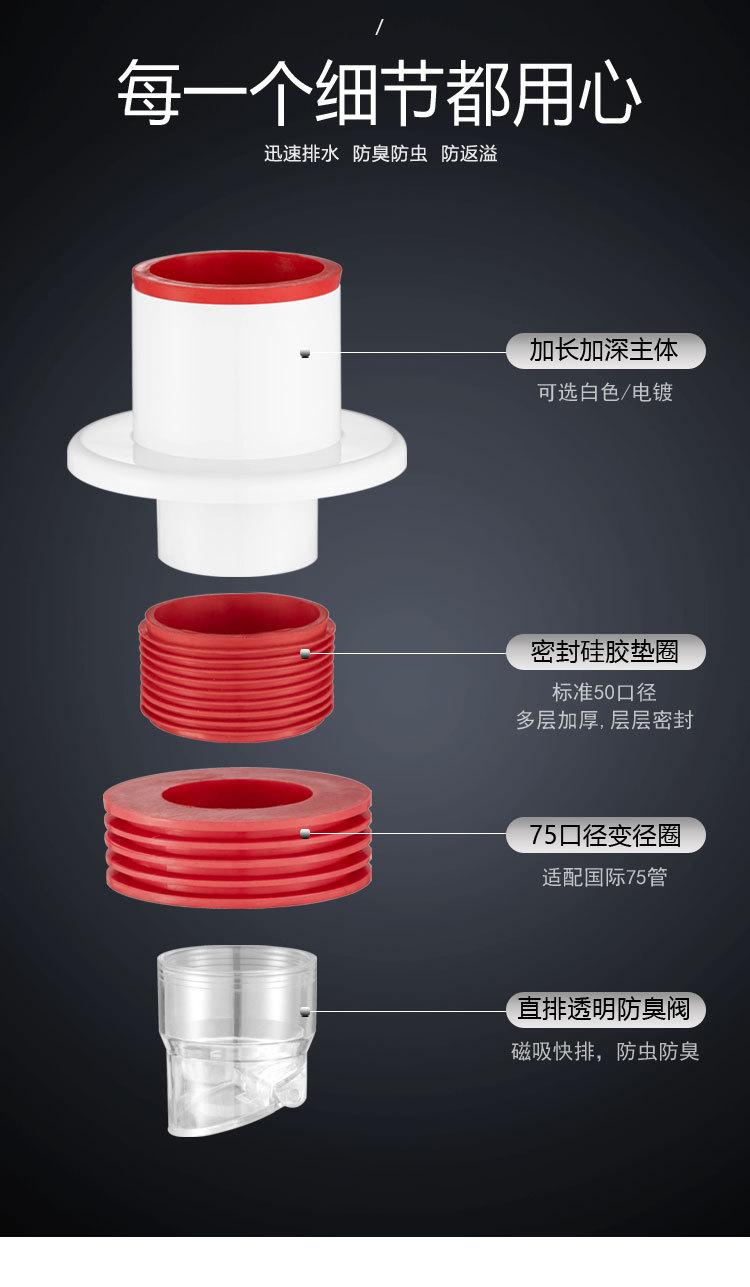 /

每一个细节都用心

迅速排水 防臭防虫 防返溢

加长加深主体
可选白色/电镀

密封硅胶垫圈
标准50口径
多层加厚, 层层密封

75口径变径圈
适配国际75管

直排透明防臭阀
磁吸快排，防虫防臭