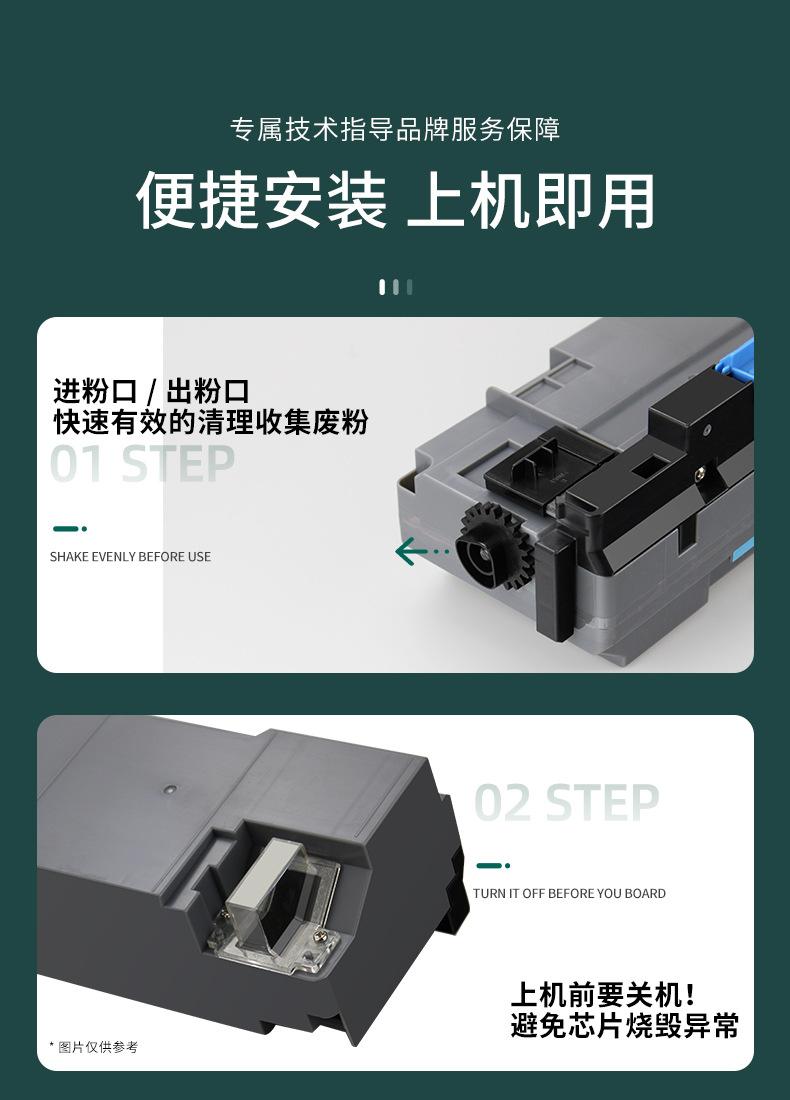 专属技术指导品牌服务保障

便捷安装 上机即用

进粉口 / 出粉口
快速有效的清理收集废粉

01 STEP

SHAKE EVENLY BEFORE USE

02 STEP

TURN IT OFF BEFORE YOU BOARD

上机前要关机！
避免芯片烧毁异常

* 图片仅供参考