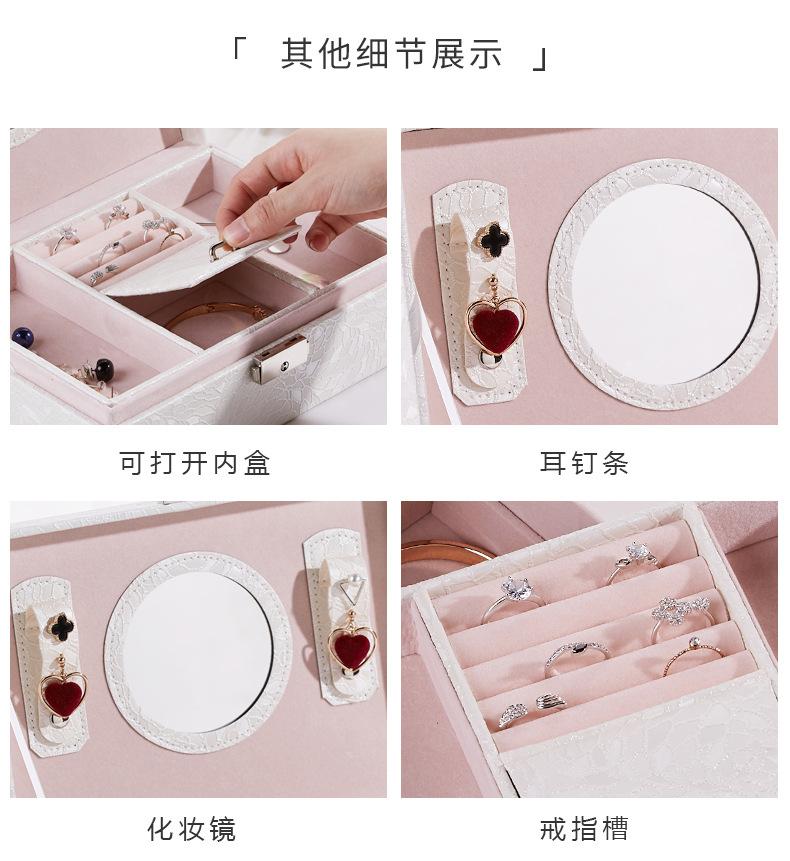 「 其他细节展示 」

可打开内盒

耳钉条

化妆镜

戒指槽