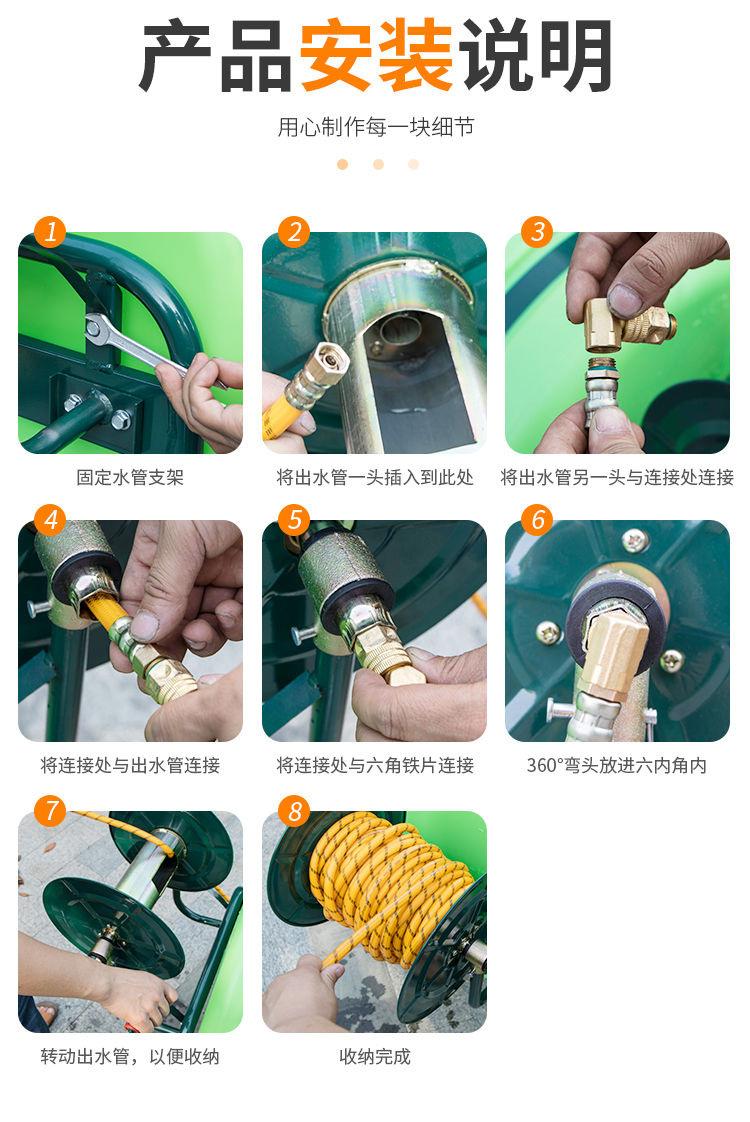 产品安装说明

用心制作每一块细节

1
固定水管支架

2
将出水管一头插入到此处

3
将出水管另一头与连接处连接

4
将连接处与出水管连接

5
将连接处与六角铁片连接

6
360°弯头放进六内角内

7
转动出水管，以便收纳

8
收纳完成