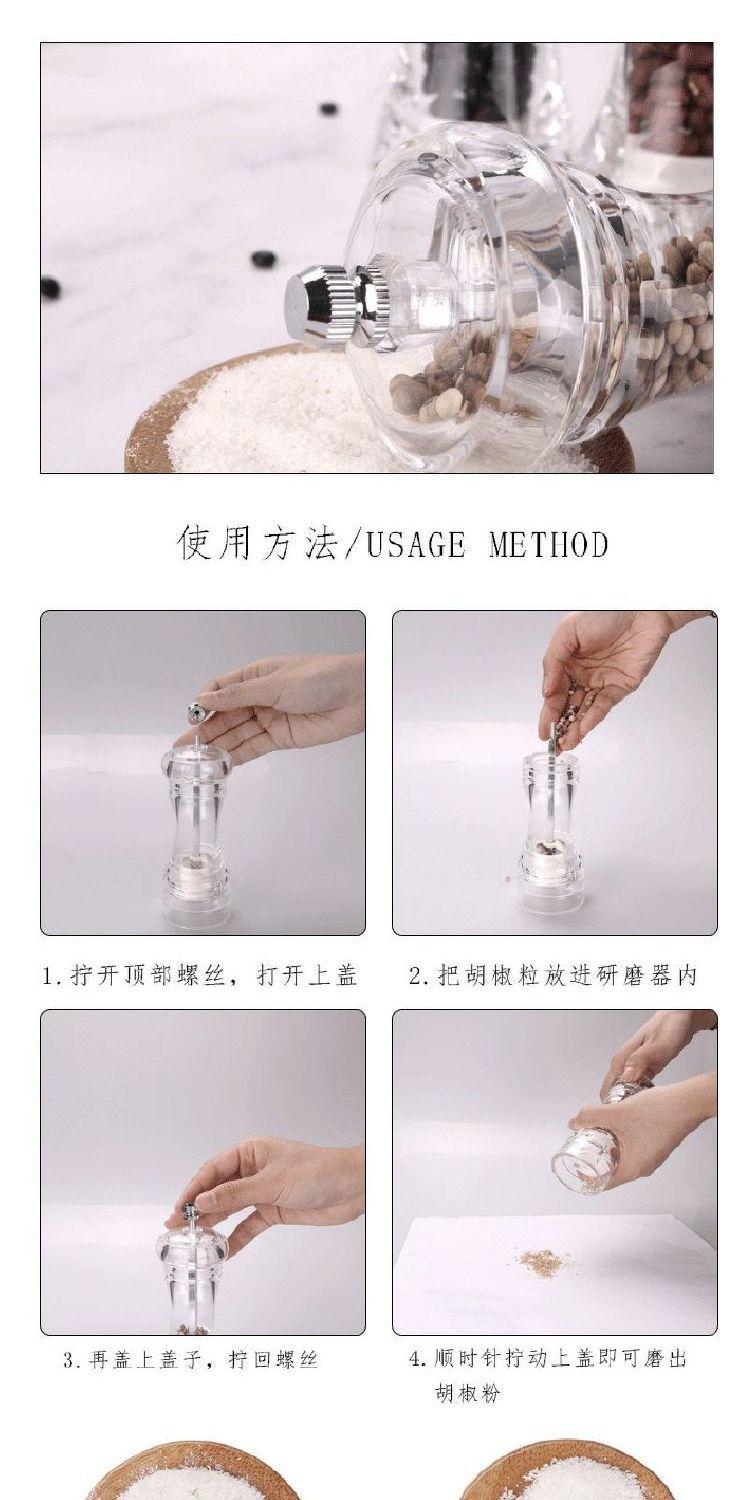 使用方法/USAGE METHOD

1.拧开顶部螺丝，打开上盖

2.把胡椒粒放进研磨器内

3.再盖上盖子，拧回螺丝

4.顺时针拧动上盖即可磨出胡椒粉