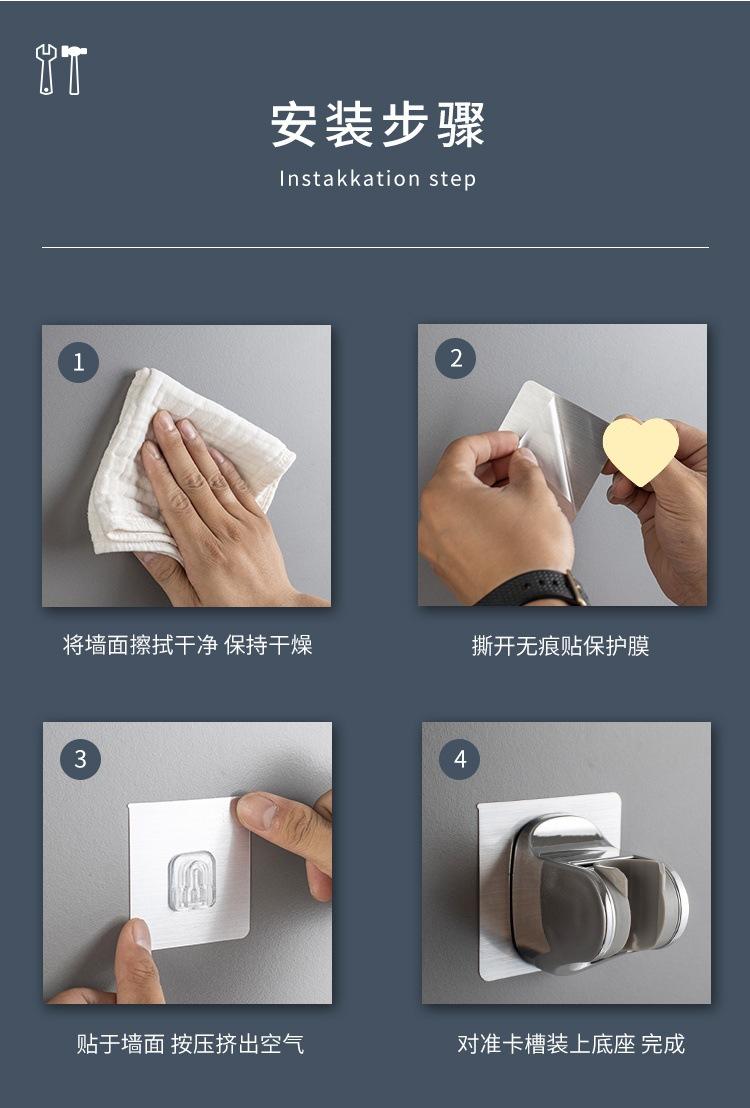 安装步骤
Instakkation step

1
将墙面擦拭干净 保持干燥

2
撕开无痕贴保护膜

3
贴于墙面 按压挤出空气

4
对准卡槽装上底座 完成