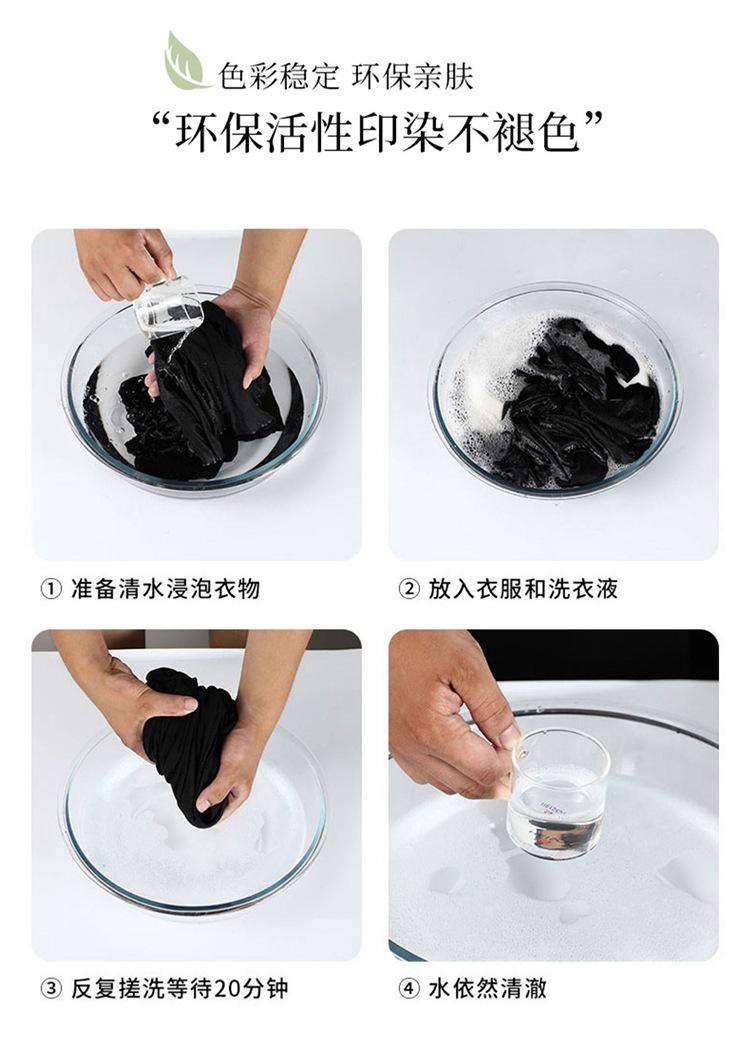 色彩稳定 环保亲肤

“环保活性印染不褪色”

① 准备清水浸泡衣物

② 放入衣服和洗衣液

③ 反复搓洗等待20分钟

④ 水依然清澈