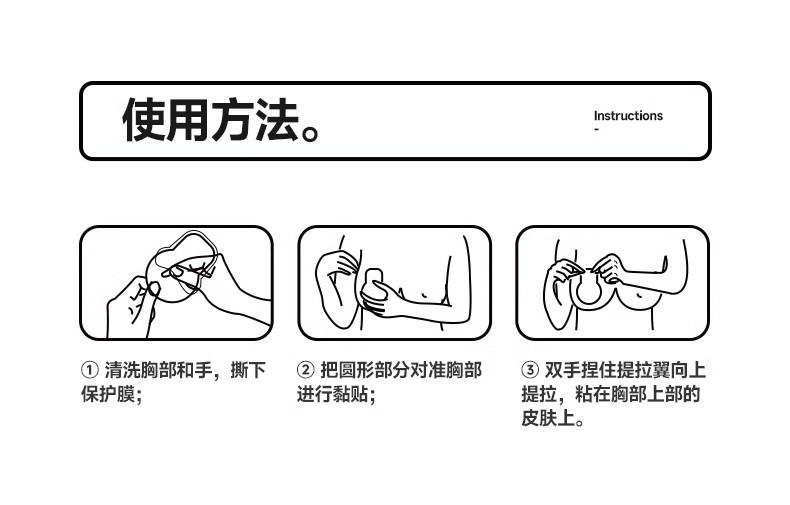 使用方法。

Instructions
-

① 清洗胸部和手，撕下保护膜；

② 把圆形部分对准胸部进行黏贴；

③ 双手捏住提拉翼向上提拉，粘在胸部上部的皮肤上。